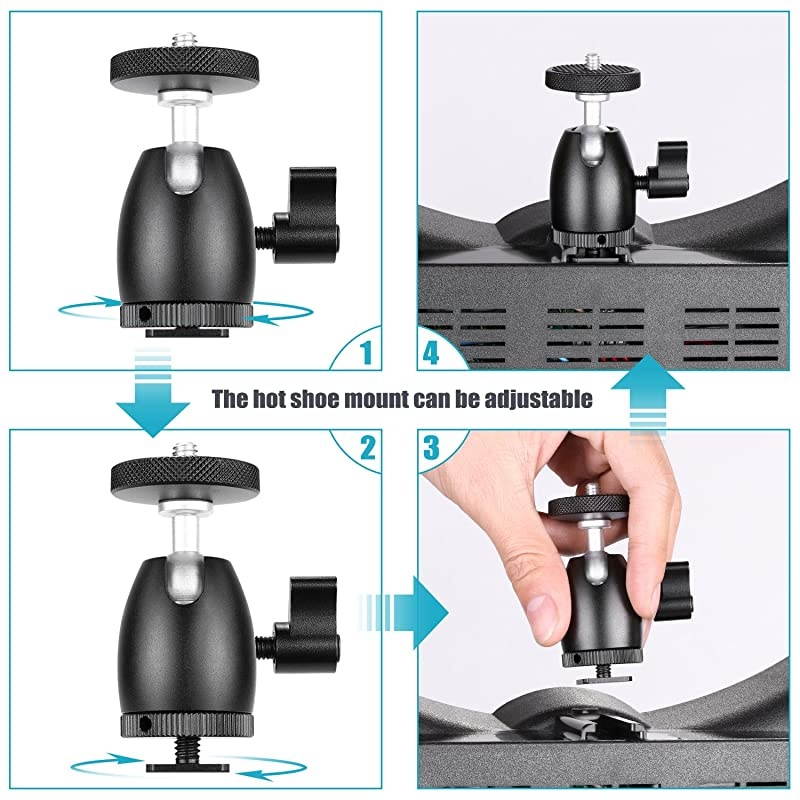 1

4

The hot shoe mount can be adjustable

2

3