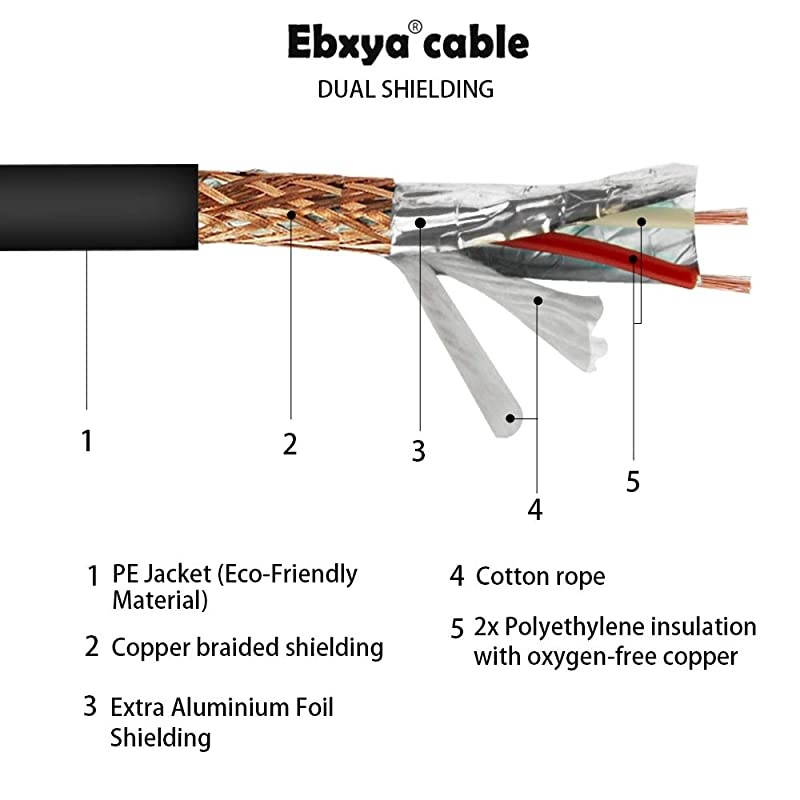 Ebxya® cable
DUAL SHIELDING

1

2

3

4

5

1 PE Jacket (Eco-Friendly Material)

2 Copper braided shielding

3 Extra Aluminium Foil Shielding

4 Cotton rope

5 2x Polyethylene insulation with oxygen-free copper