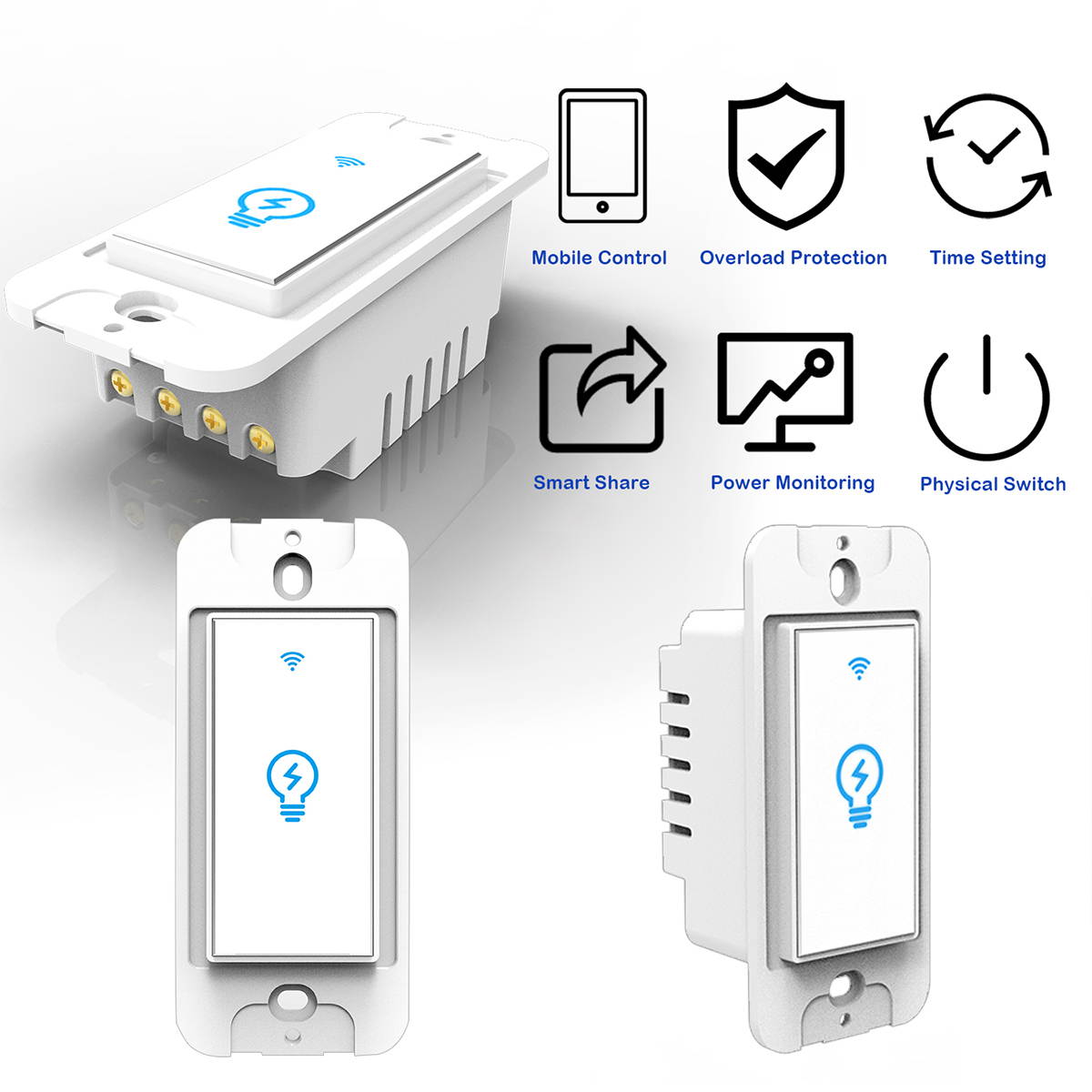 Mobile Control
Overload Protection
Time Setting
Smart Share
Power Monitoring
Physical Switch