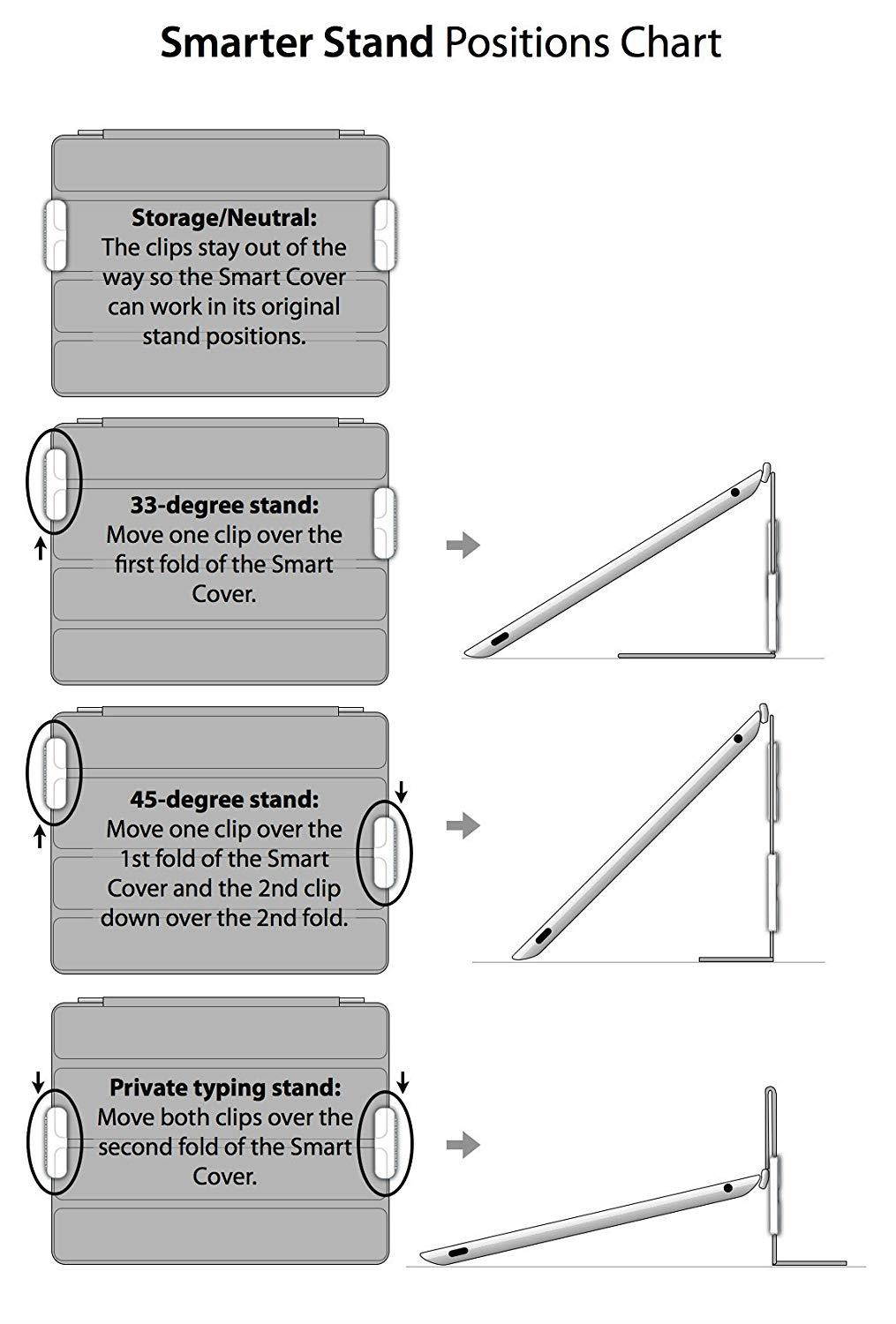 Smarter Stand Positions Chart

Storage/Neutral:
The clips stay out of the way so the Smart Cover can work in its original stand positions.

33-degree stand:
Move one clip over the first fold of the Smart Cover.

45-degree stand:
Move one clip over the 1st fold of the Smart Cover and the 2nd clip down over the 2nd fold.

Private typing stand:
Move both clips over the second fold of the Smart Cover.