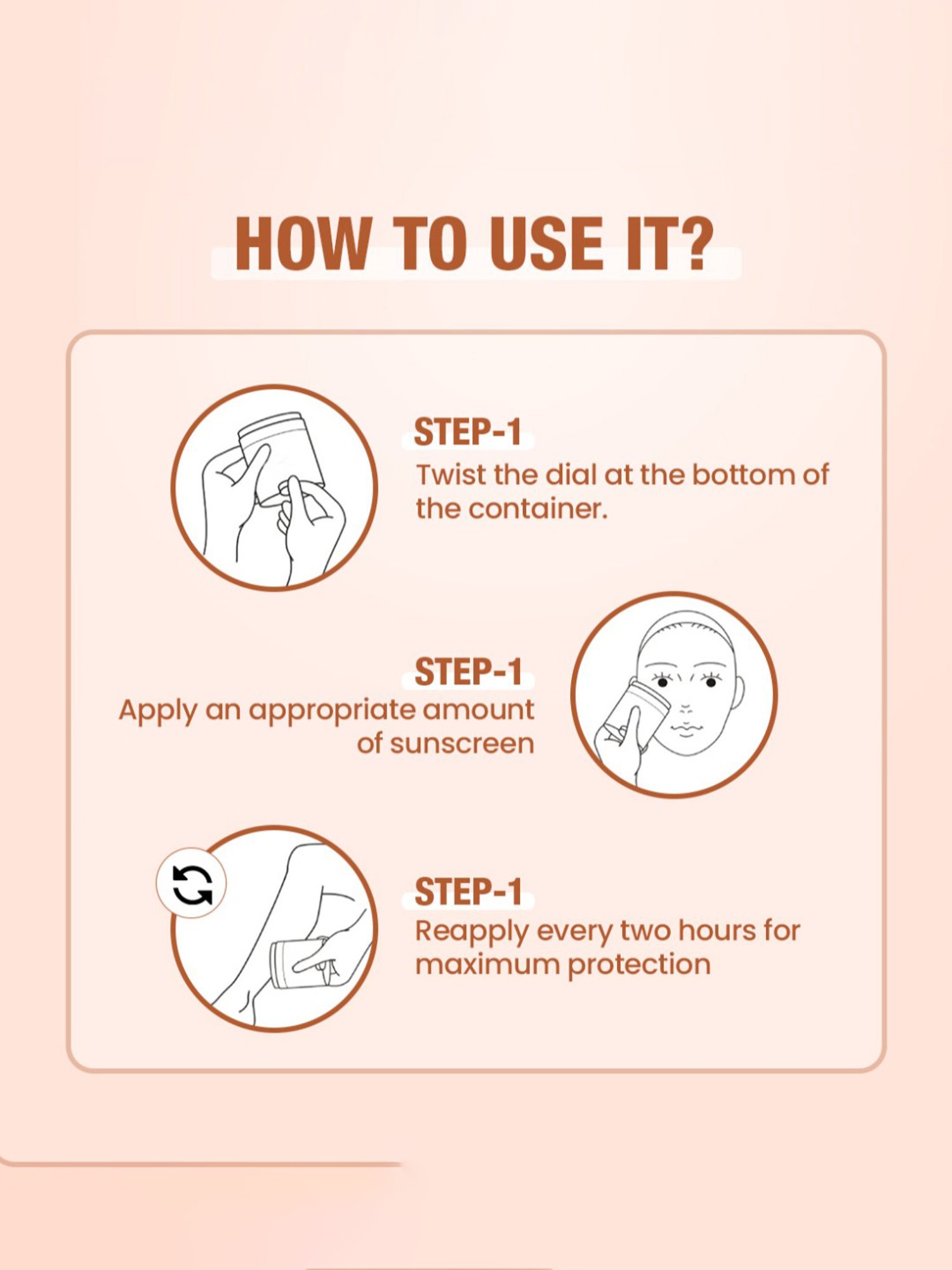 HOW TO USE IT?

STEP-1
Twist the dial at the bottom of the container.

STEP-1
Apply an appropriate amount of sunscreen

STEP-1
Reapply every two hours for maximum protection