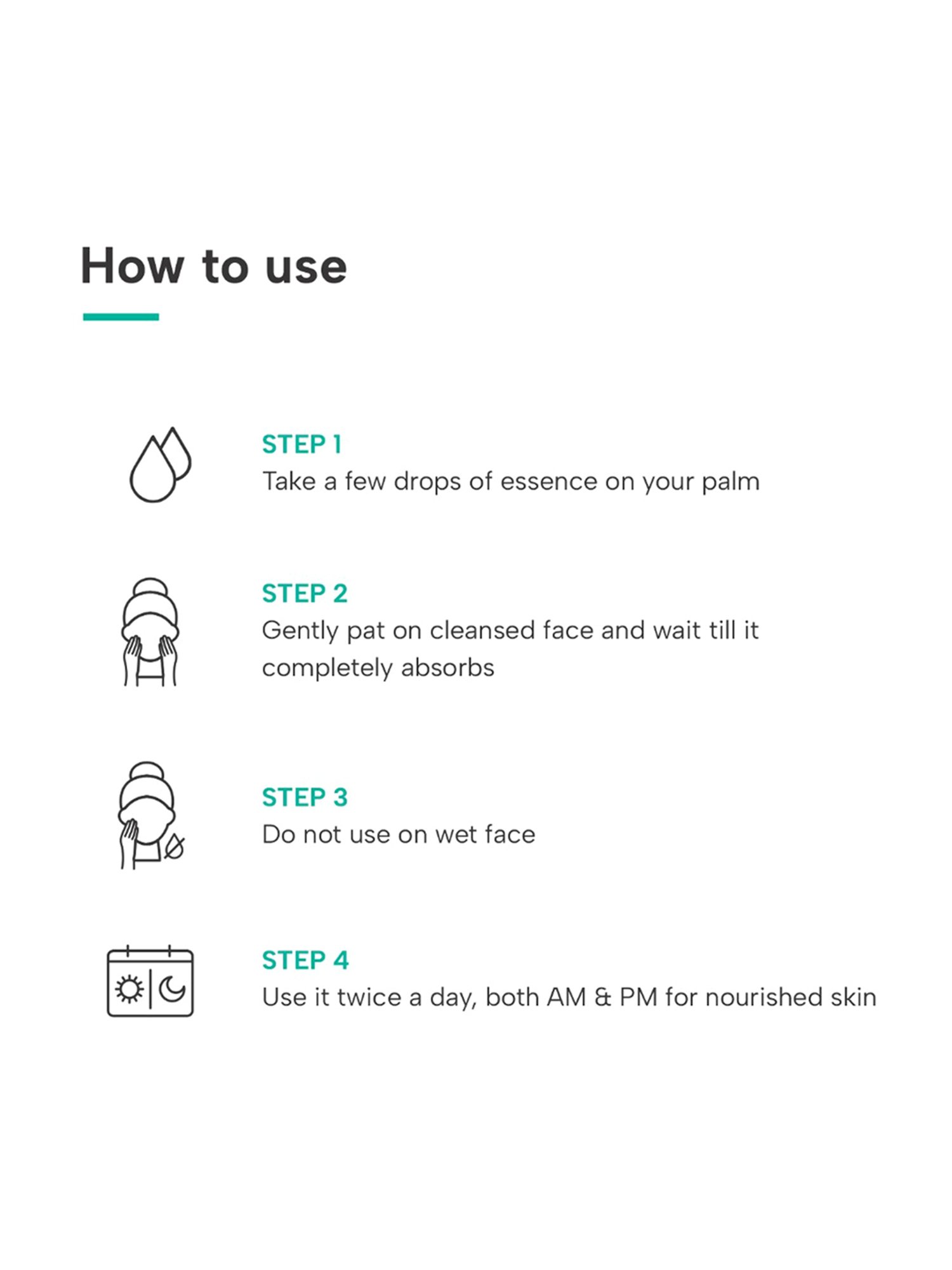 How to use

STEP 1
Take a few drops of essence on your palm

STEP 2
Gently pat on cleansed face and wait till it completely absorbs

STEP 3
Do not use on wet face

STEP 4
Use it twice a day, both AM & PM for nourished skin