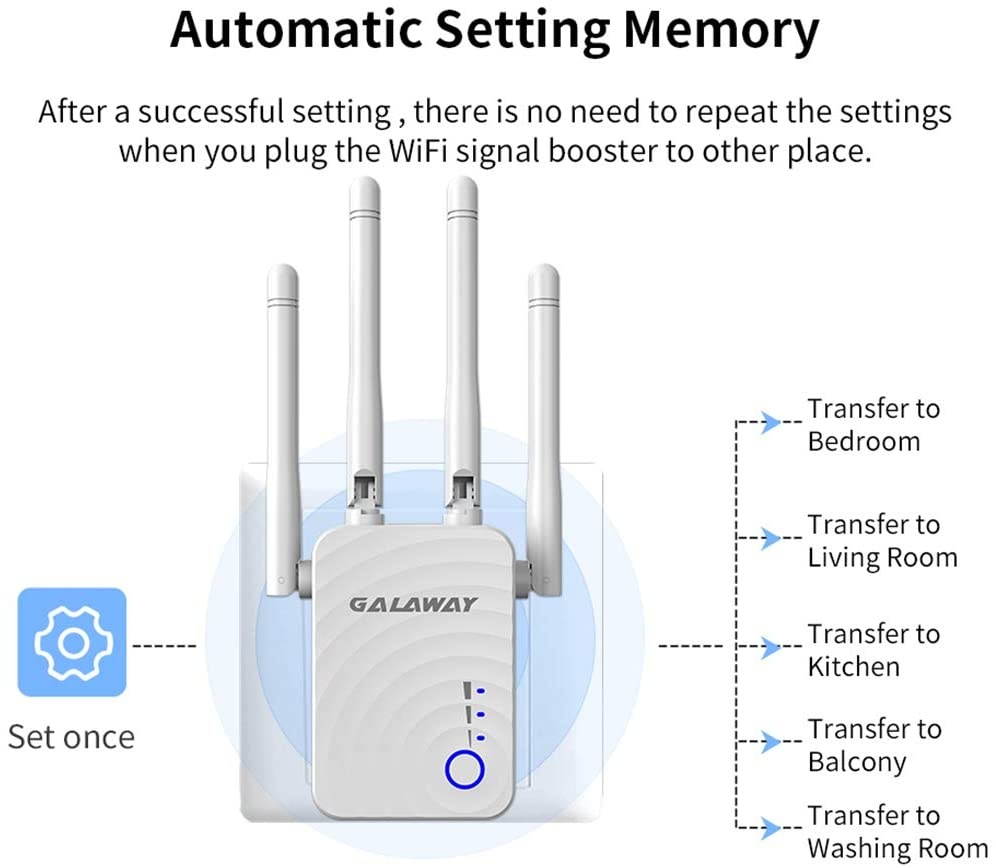 Automatic Setting Memory

After a successful setting , there is no need to repeat the settings when you plug the WiFi signal booster to other place.

GALAWAY

Set once

Transfer to Bedroom

Transfer to Living Room

Transfer to Kitchen

Transfer to Balcony

Transfer to Washing Room