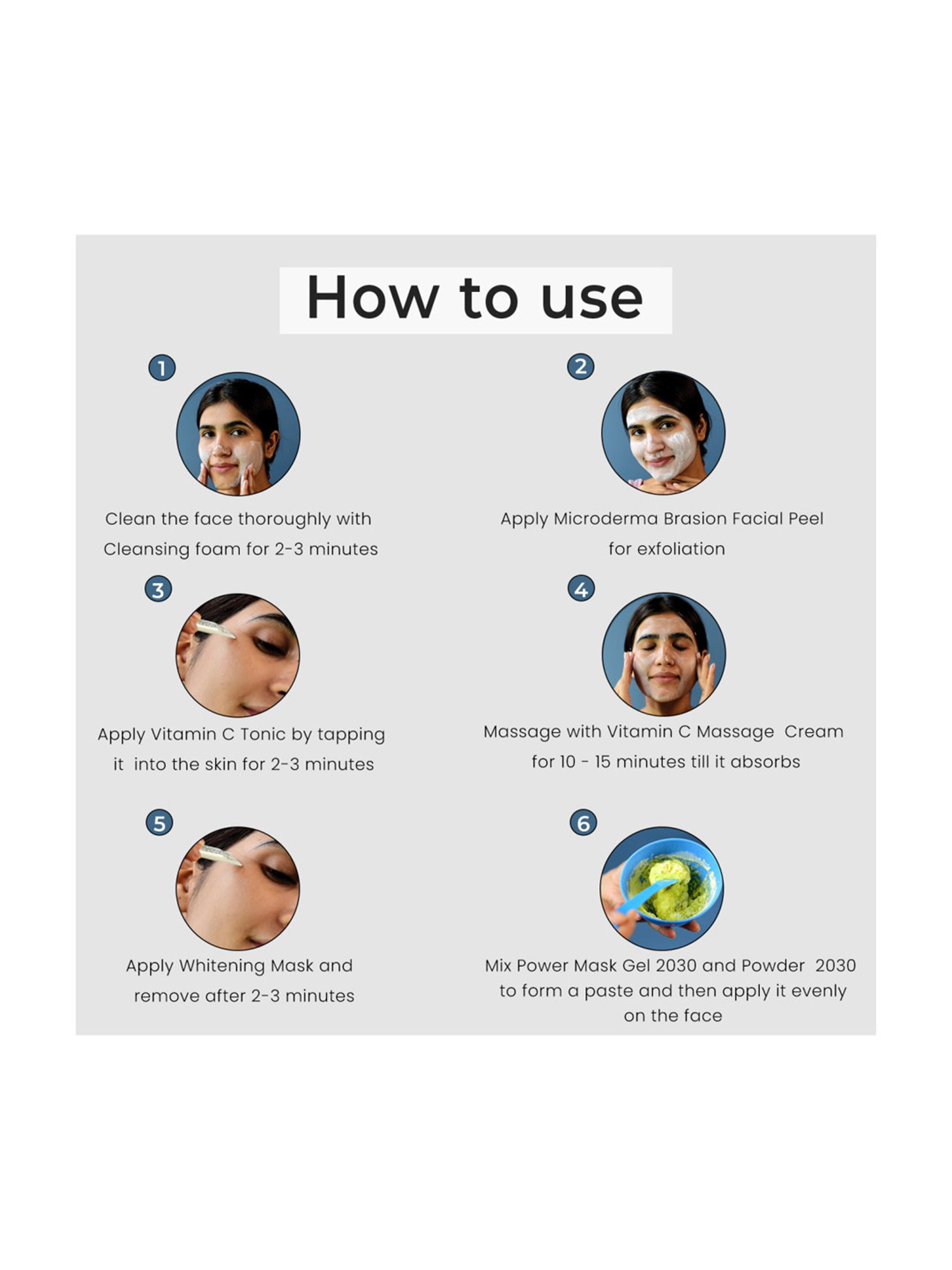 How to use

1

Clean the face thoroughly with Cleansing foam for 2-3 minutes

2

Apply Microderma Brasion Facial Peel for exfoliation

3

Apply Vitamin C Tonic by tapping it into the skin for 2-3 minutes

4

Massage with Vitamin C Massage Cream for 10 - 15 minutes till it absorbs

5

Apply Whitening Mask and remove after 2-3 minutes

6

Mix Power Mask Gel 2030 and Powder 2030 to form a paste and then apply it evenly on the face