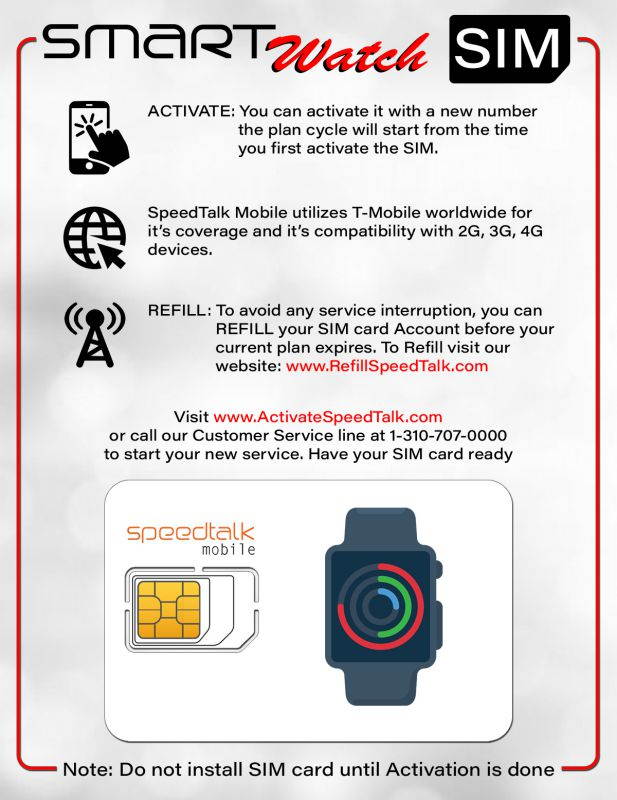 SMART Watch SIM

ACTIVATE: You can activate it with a new number the plan cycle will start from the time you first activate the SIM.

SpeedTalk Mobile utilizes T-Mobile worldwide for it's coverage and it's compatibility with 2G, 3G, 4G devices.

REFILL: To avoid any service interruption, you can REFILL your SIM card Account before your current plan expires. To Refill visit our website: www.RefillSpeedTalk.com

Visit www.ActivateSpeedTalk.com or call our Customer Service line at 1-310-707-0000 to start your new service. Have your SIM card ready

speedtalk mobile

Note: Do not install SIM card until Activation is done