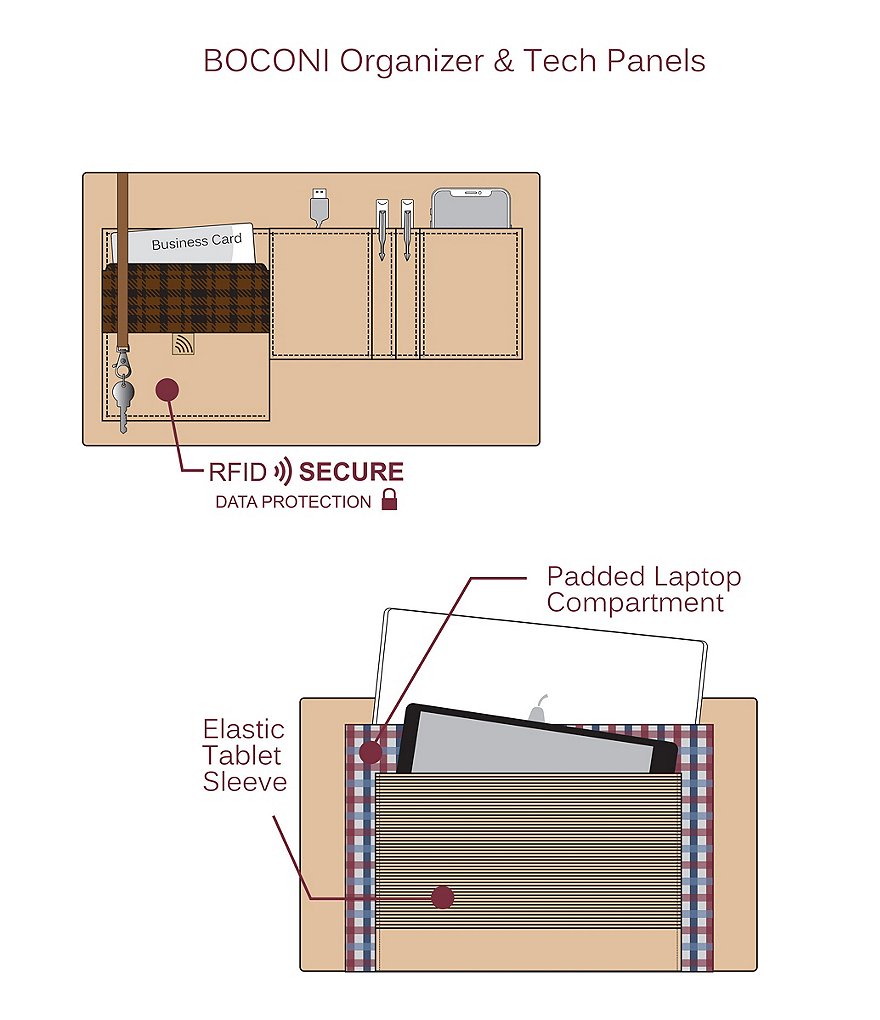 BOCONI Organizer & Tech Panels

Business Card

RFID SECURE
DATA PROTECTION

Padded Laptop Compartment

Elastic Tablet Sleeve