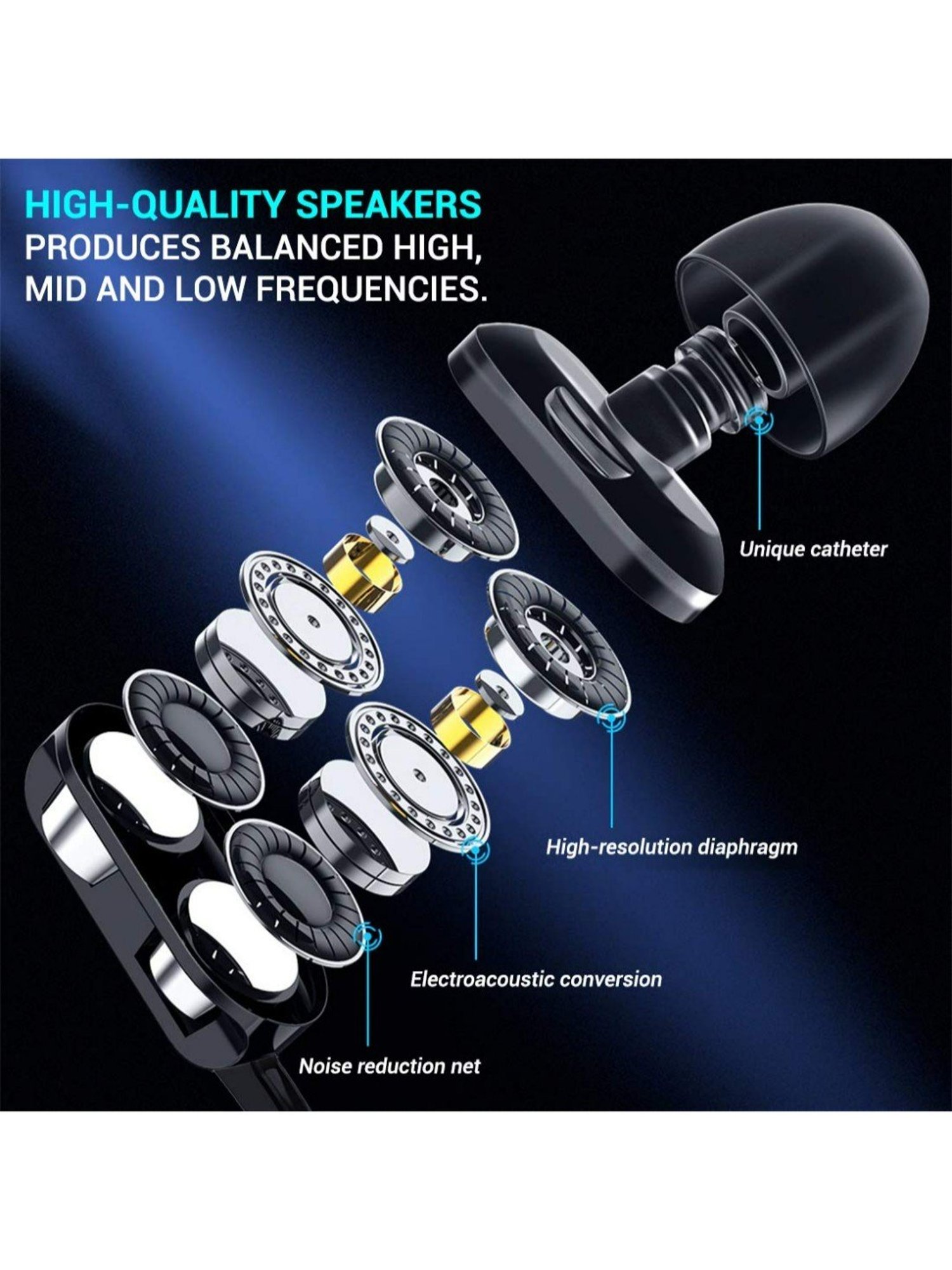 HIGH-QUALITY SPEAKERS
PRODUCES BALANCED HIGH, MID AND LOW FREQUENCIES.

Unique catheter

High-resolution diaphragm

Electroacoustic conversion

Noise reduction net