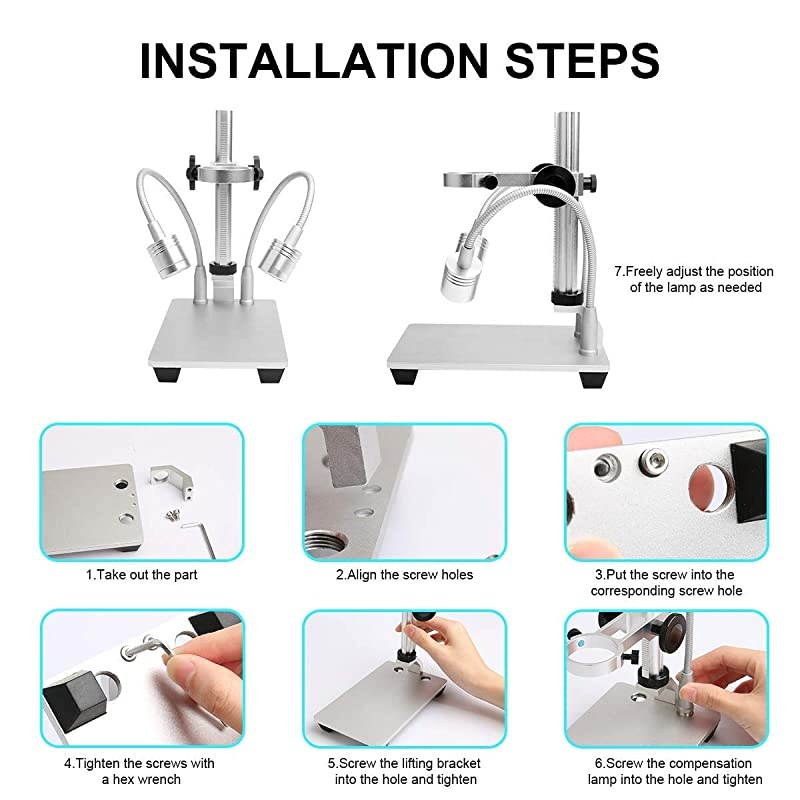 INSTALLATION STEPS

7.Freely adjust the position of the lamp as needed

1.Take out the part

2.Align the screw holes

3.Put the screw into the corresponding screw hole

4.Tighten the screws with a hex wrench

5.Screw the lifting bracket into the hole and tighten

6.Screw the compensation lamp into the hole and tighten