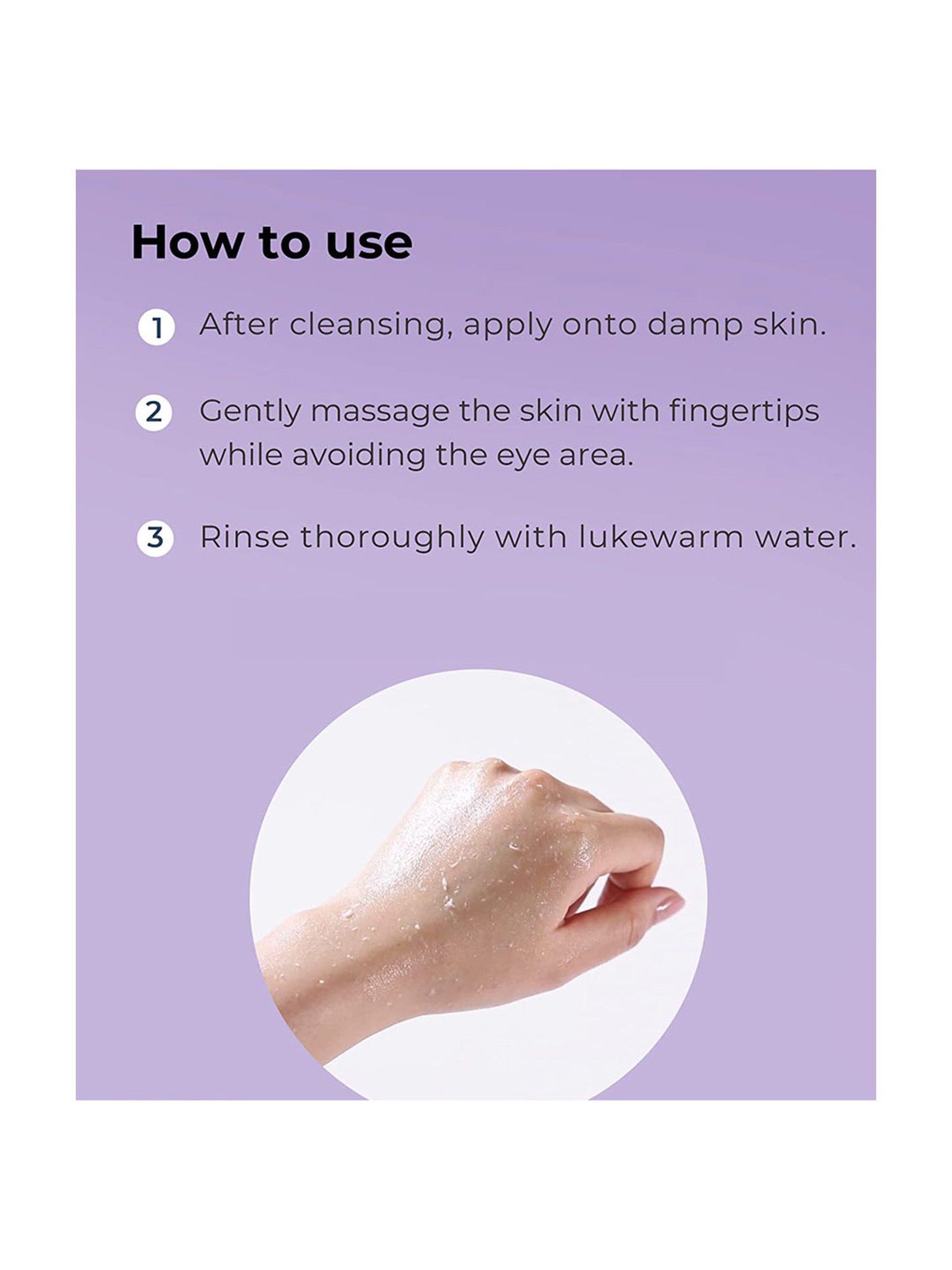 How to use

1 After cleansing, apply onto damp skin.

2 Gently massage the skin with fingertips while avoiding the eye area.

3 Rinse thoroughly with lukewarm water.