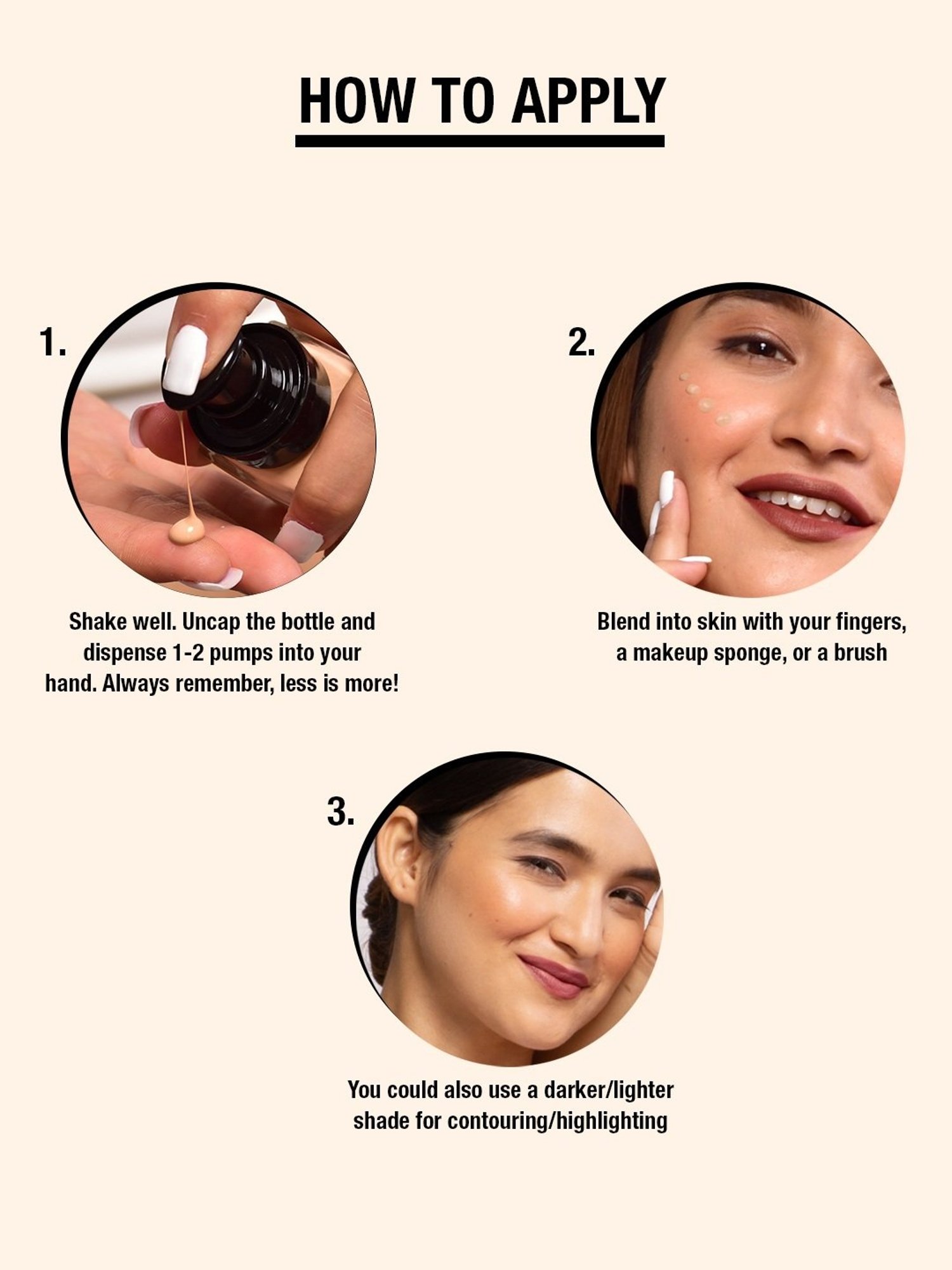 HOW TO APPLY

1.

Shake well. Uncap the bottle and dispense 1-2 pumps into your hand. Always remember, less is more!

2.

Blend into skin with your fingers, a makeup sponge, or a brush

3.

You could also use a darker/lighter shade for contouring/highlighting