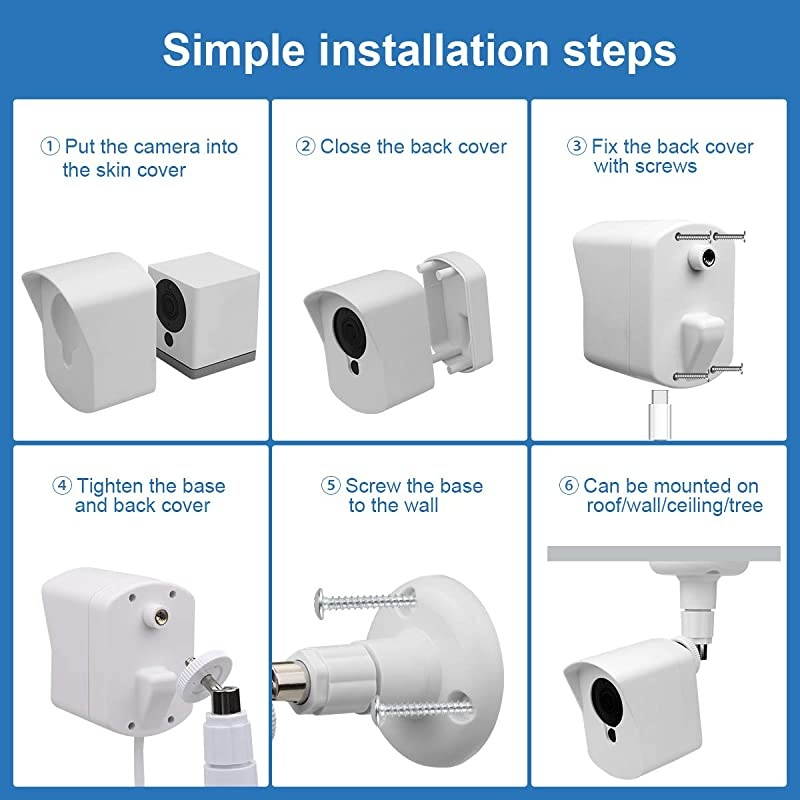 Simple installation steps

① Put the camera into the skin cover

② Close the back cover

③ Fix the back cover with screws

④ Tighten the base and back cover

⑤ Screw the base to the wall

⑥ Can be mounted on roof/wall/ceiling/tree