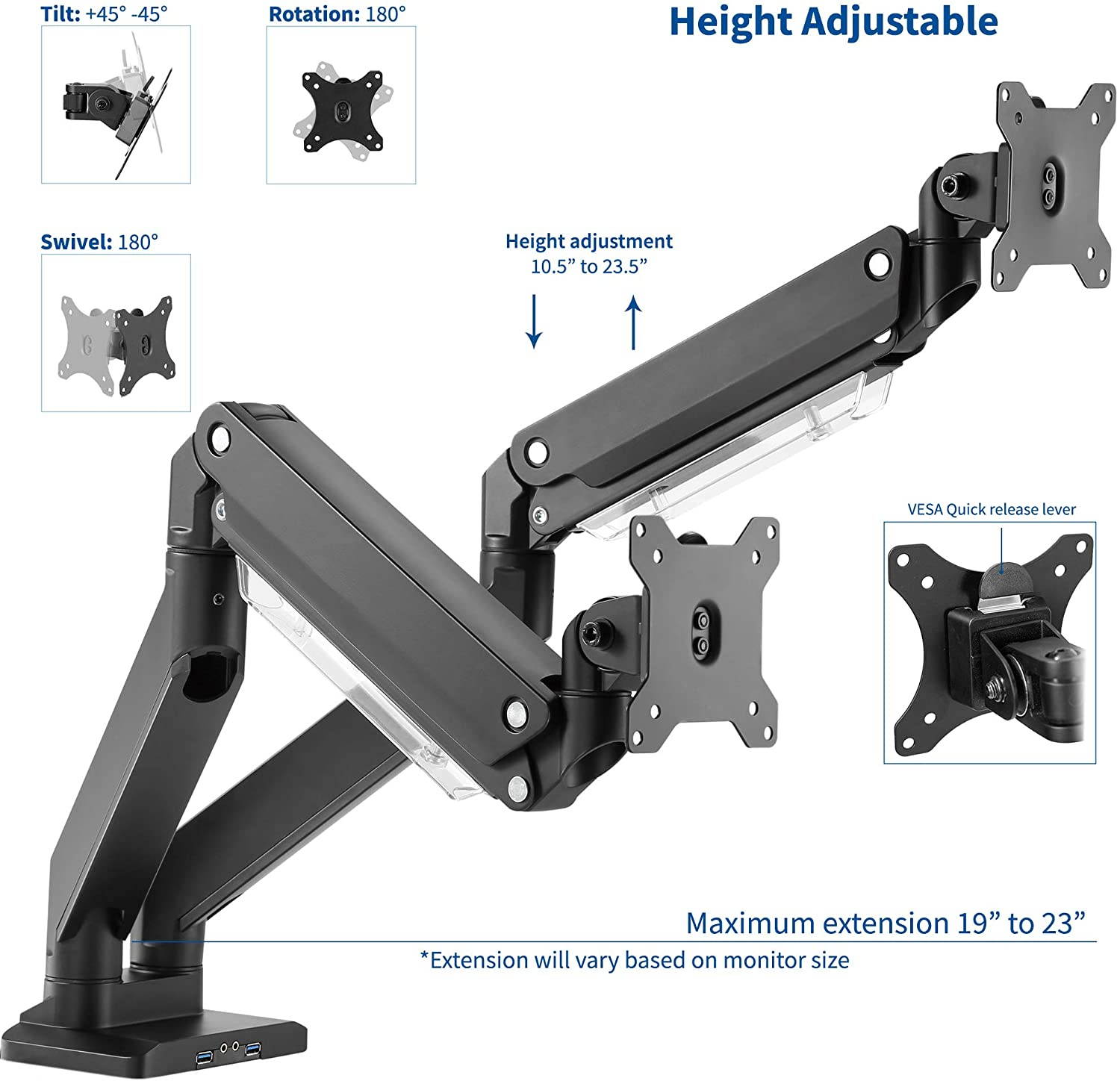 Tilt: +45° -45°

Rotation: 180°

Height Adjustable

Swivel: 180°

Height adjustment
10.5” to 23.5”

VESA Quick release lever

Maximum extension 19” to 23”

*Extension will vary based on monitor size