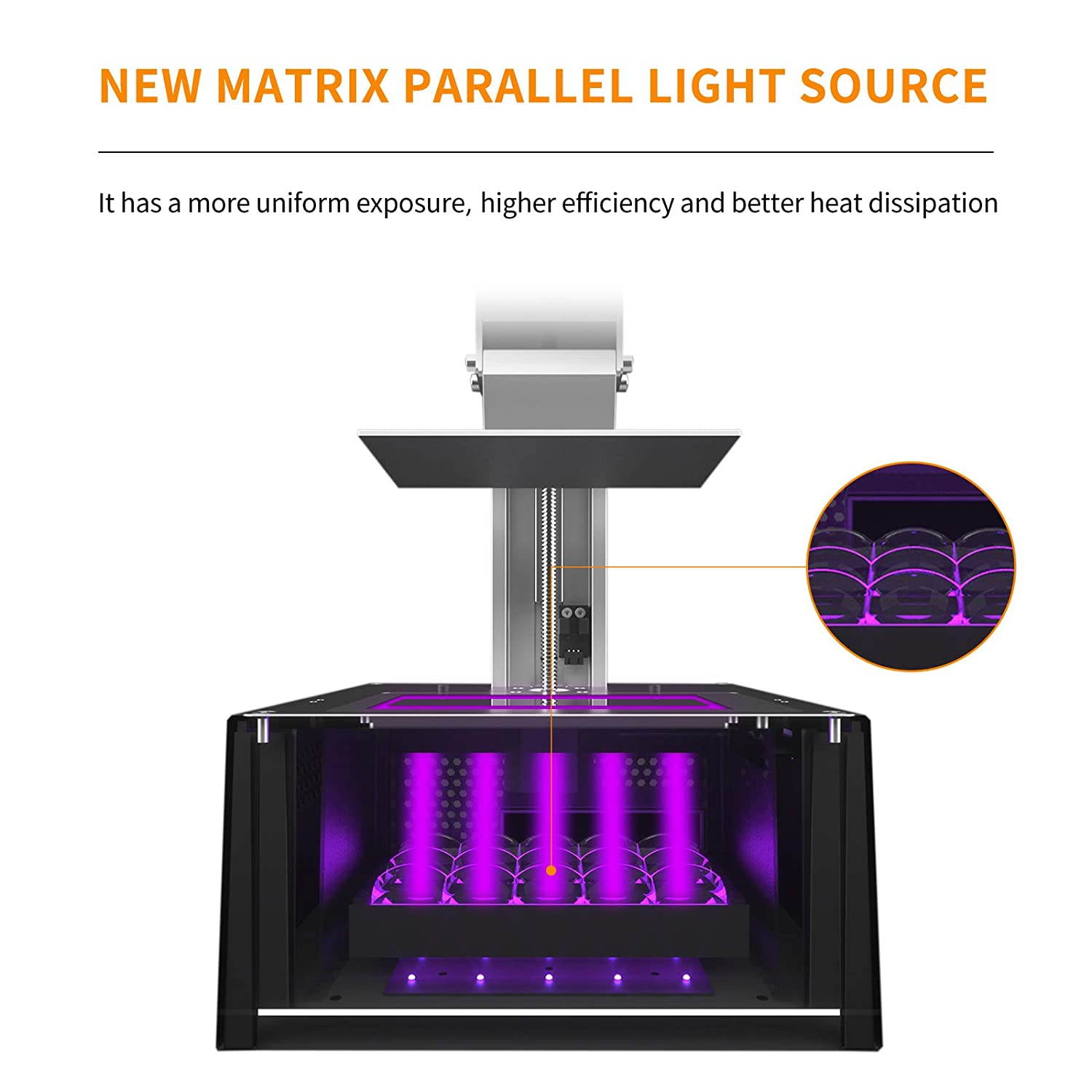 NEW MATRIX PARALLEL LIGHT SOURCE

It has a more uniform exposure, higher efficiency and better heat dissipation