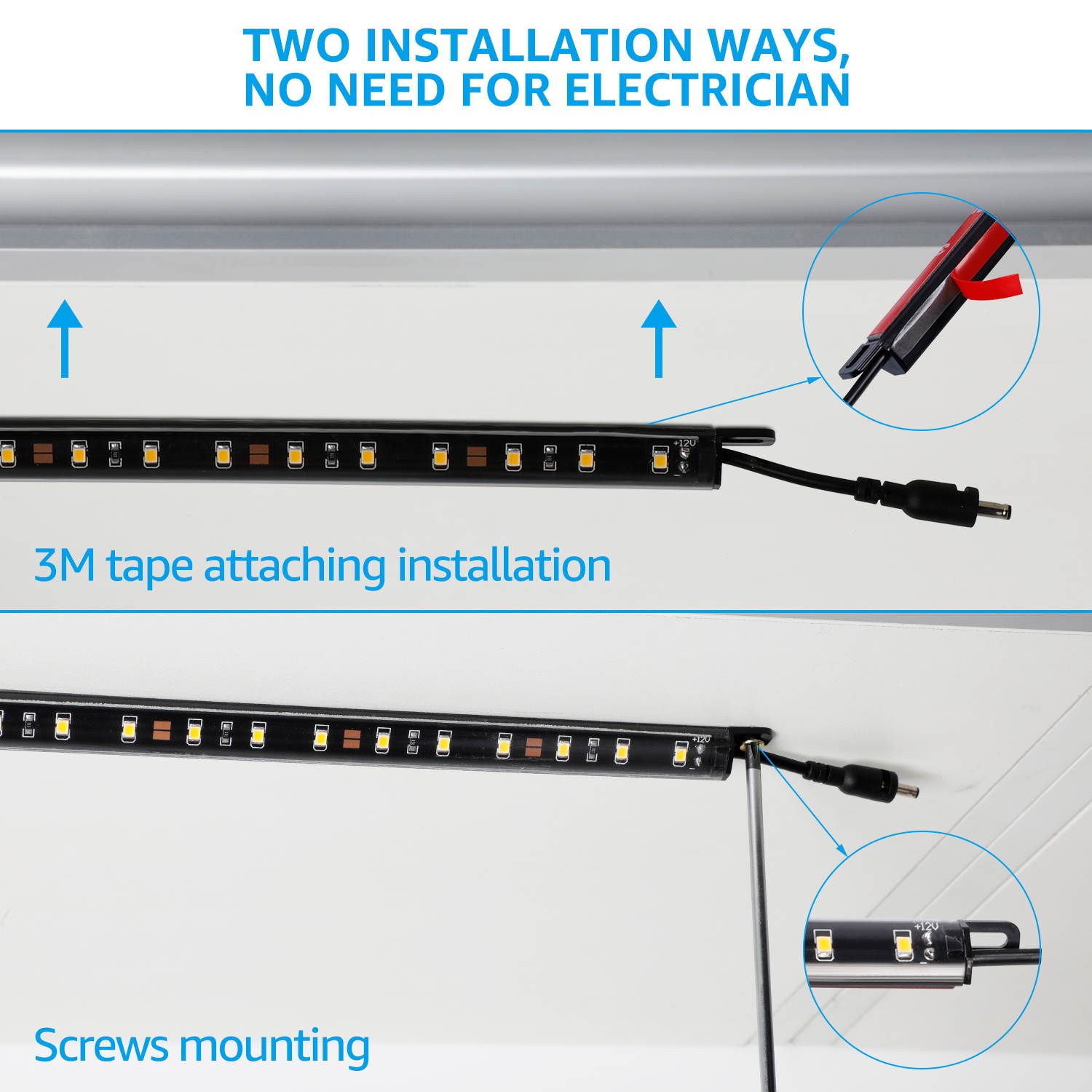 TWO INSTALLATION WAYS,
NO NEED FOR ELECTRICIAN

+12V

3M tape attaching installation

+12V

+12V

Screws mounting