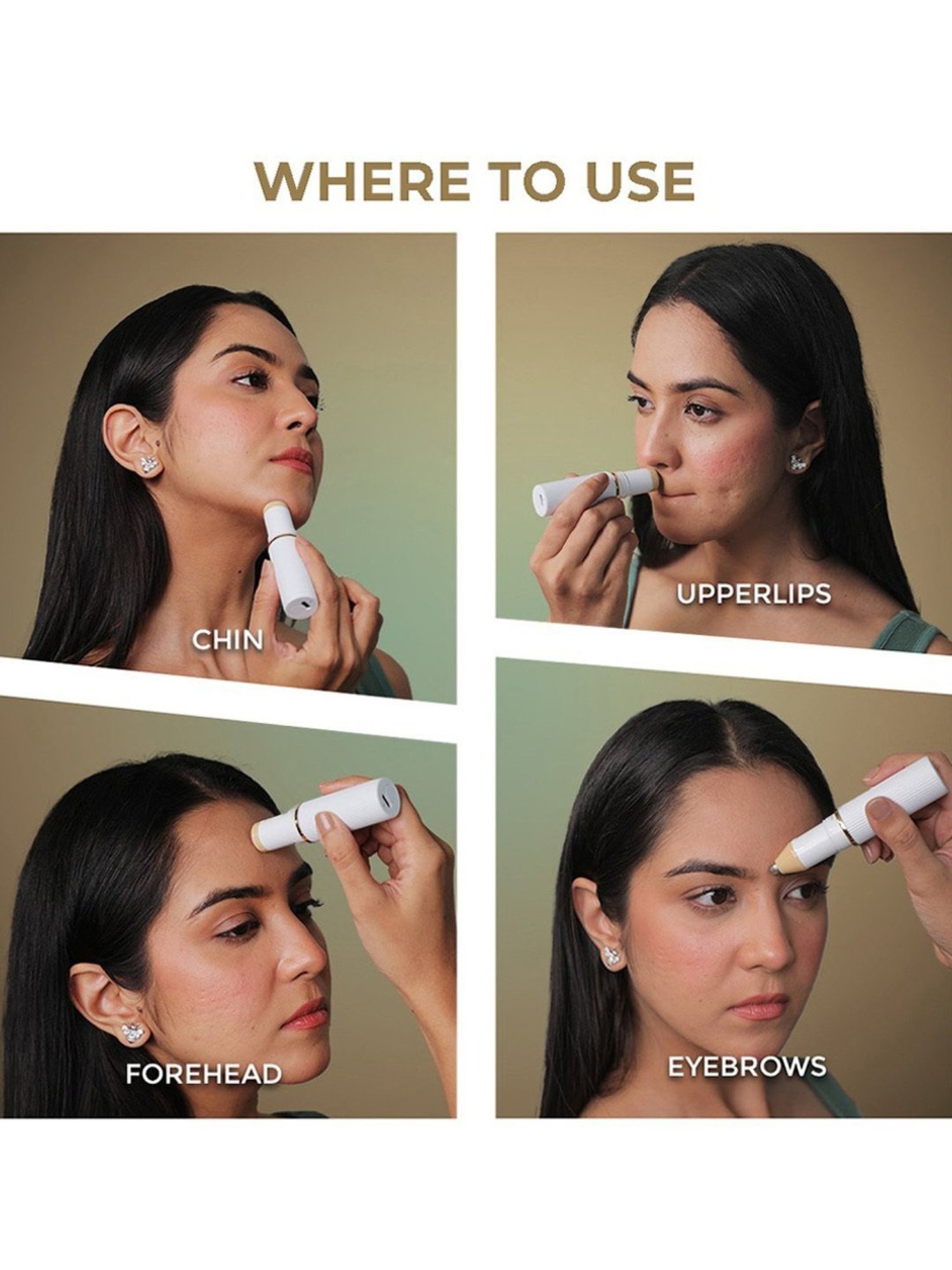 WHERE TO USE

CHIN

UPPERLIPS

FOREHEAD

EYEBROWS