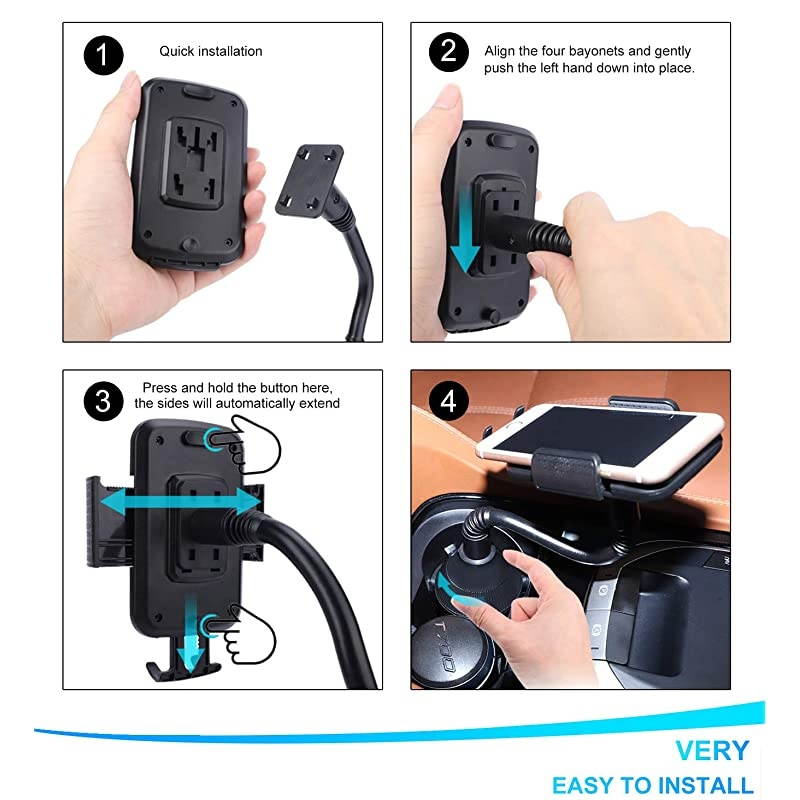 1 Quick installation

2 Align the four bayonets and gently push the left hand down into place.

3 Press and hold the button here, the sides will automatically extend

4

VERY
EASY TO INSTALL