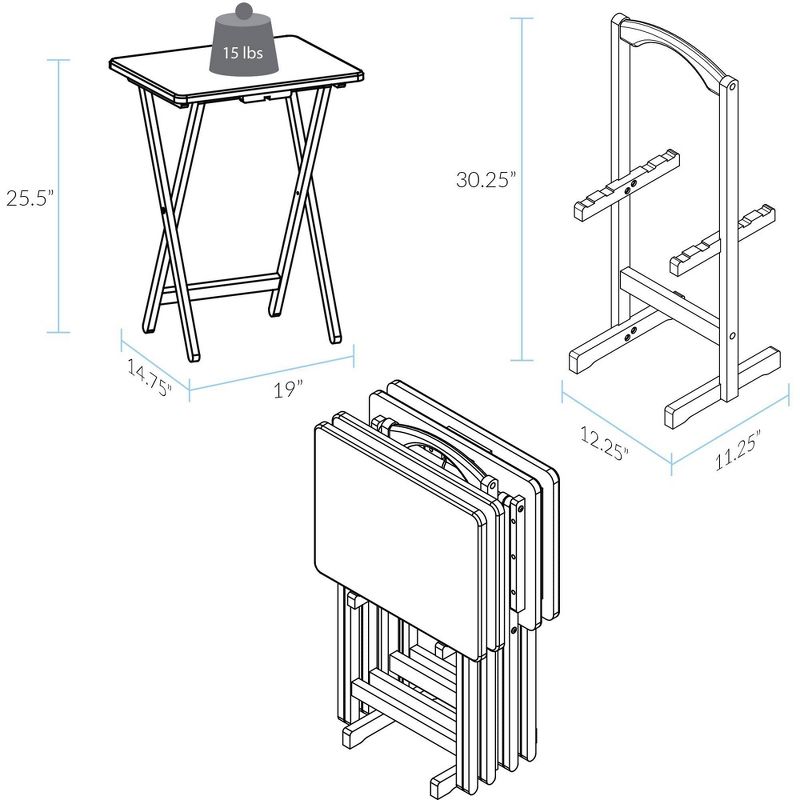 15 lbs

25.5"

14.75"

19"

30.25"

12.25"

11.25"