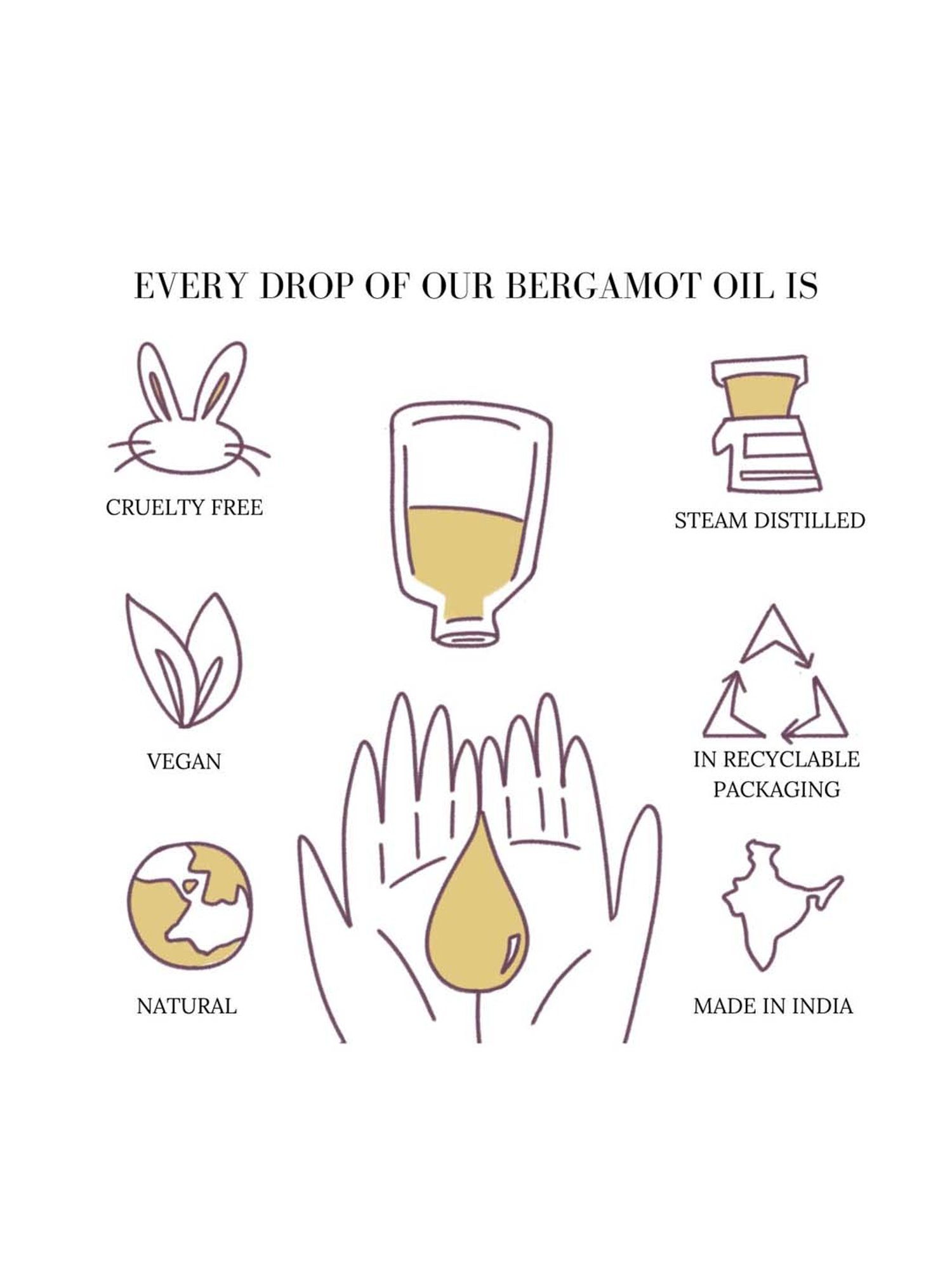 EVERY DROP OF OUR BERGAMOT OIL IS

CRUELTY FREE

VEGAN

NATURAL

STEAM DISTILLED

IN RECYCLABLE PACKAGING

MADE IN INDIA