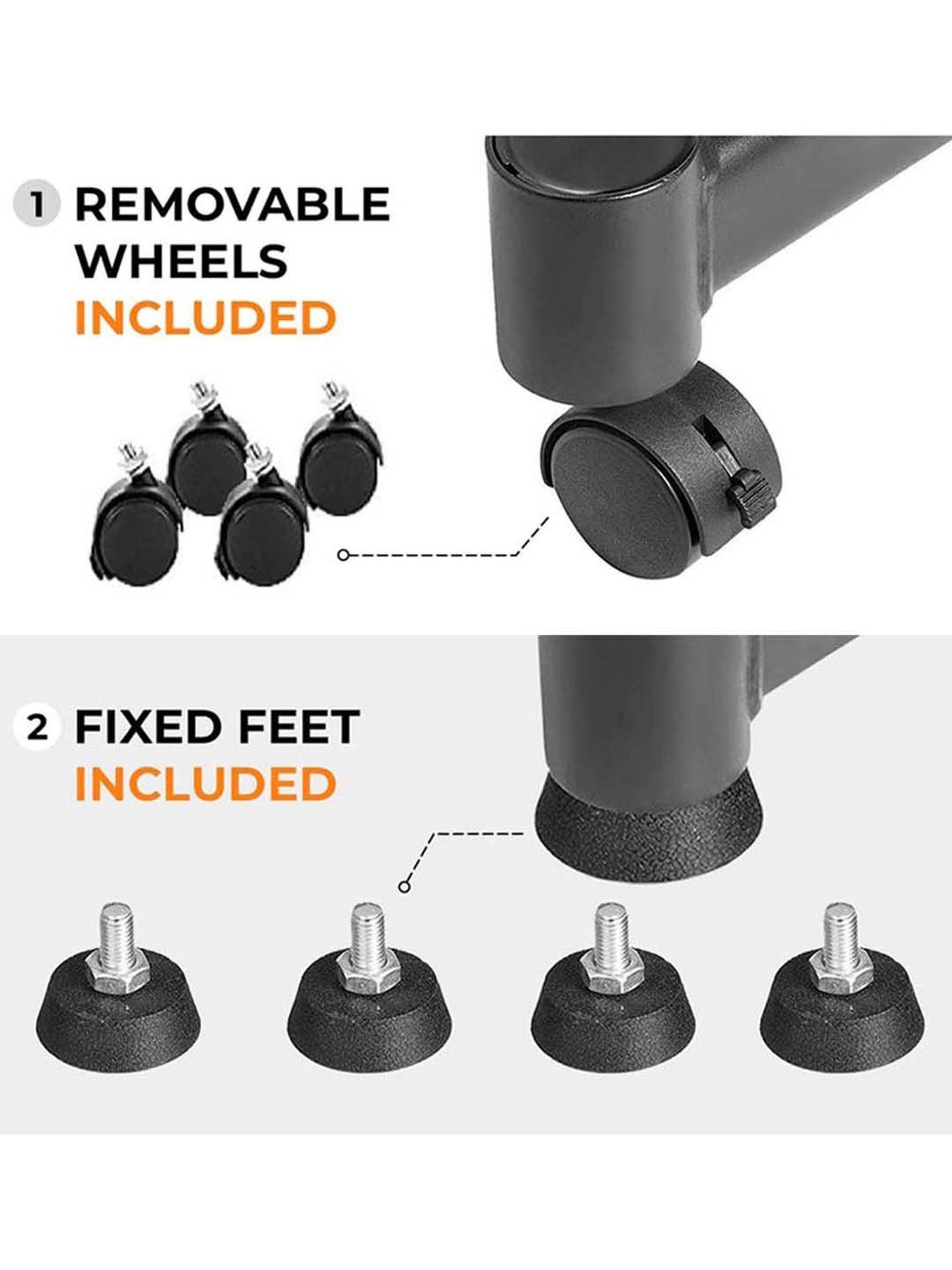 1 REMOVABLE WHEELS INCLUDED

2 FIXED FEET INCLUDED