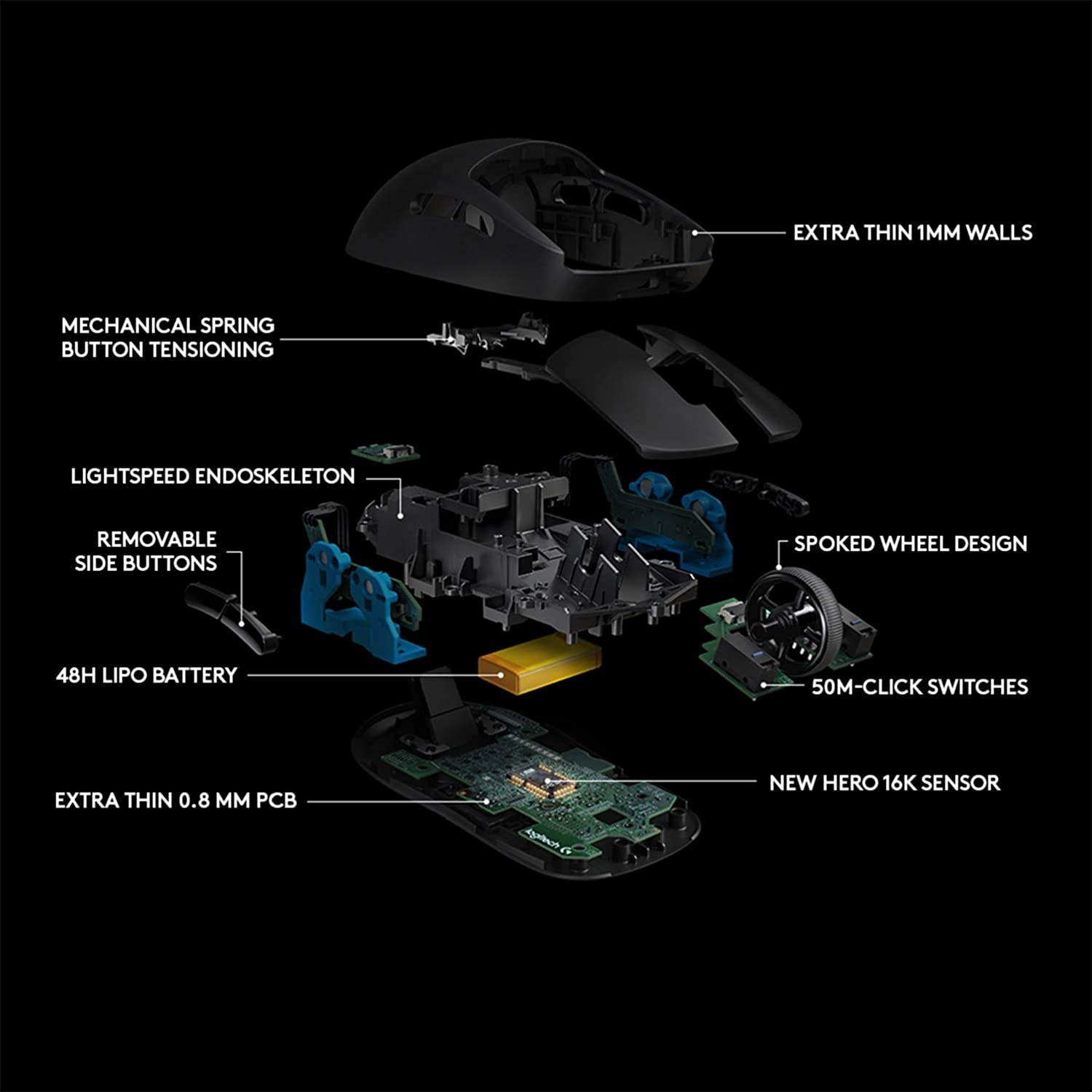 EXTRA THIN 1MM WALLS

MECHANICAL SPRING BUTTON TENSIONING

LIGHTSPEED ENDOSKELETON

REMOVABLE SIDE BUTTONS

SPOKED WHEEL DESIGN

48H LIPO BATTERY

50M-CLICK SWITCHES

NEW HERO 16K SENSOR

EXTRA THIN 0.8 MM PCB

logitech G