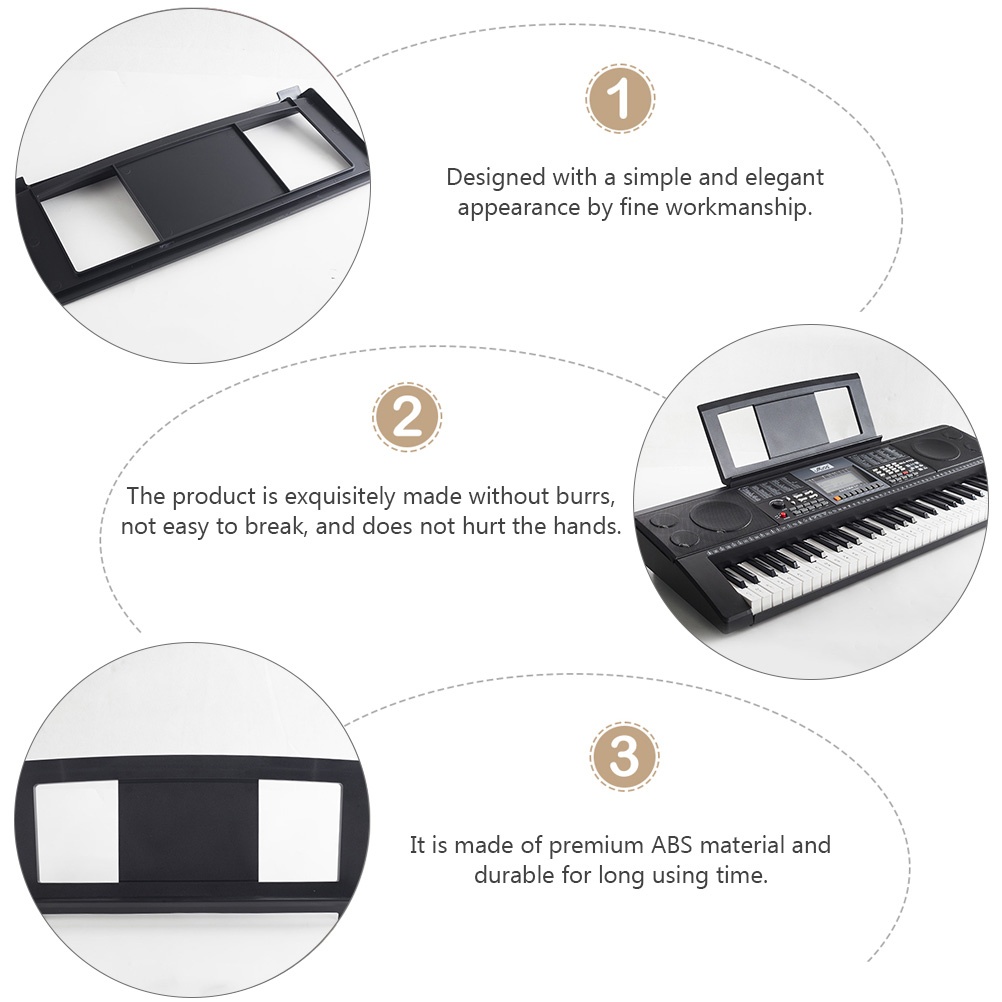 1

Designed with a simple and elegant appearance by fine workmanship.

2

The product is exquisitely made without burrs, not easy to break, and does not hurt the hands.

3

It is made of premium ABS material and durable for long using time.