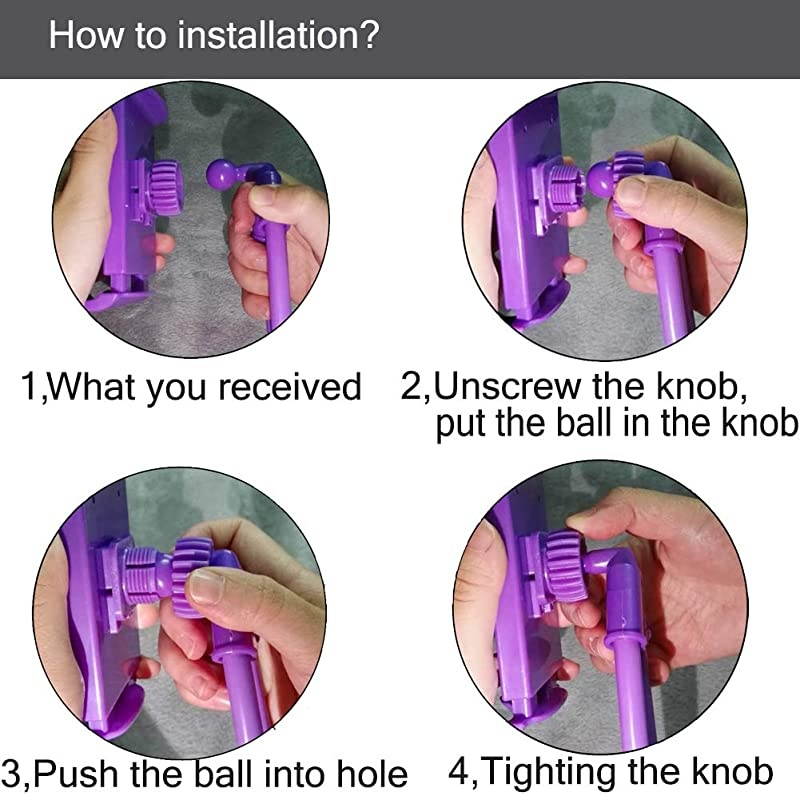 How to installation?

1,What you received

2,Unscrew the knob, put the ball in the knob

3,Push the ball into hole

4,Tighting the knob