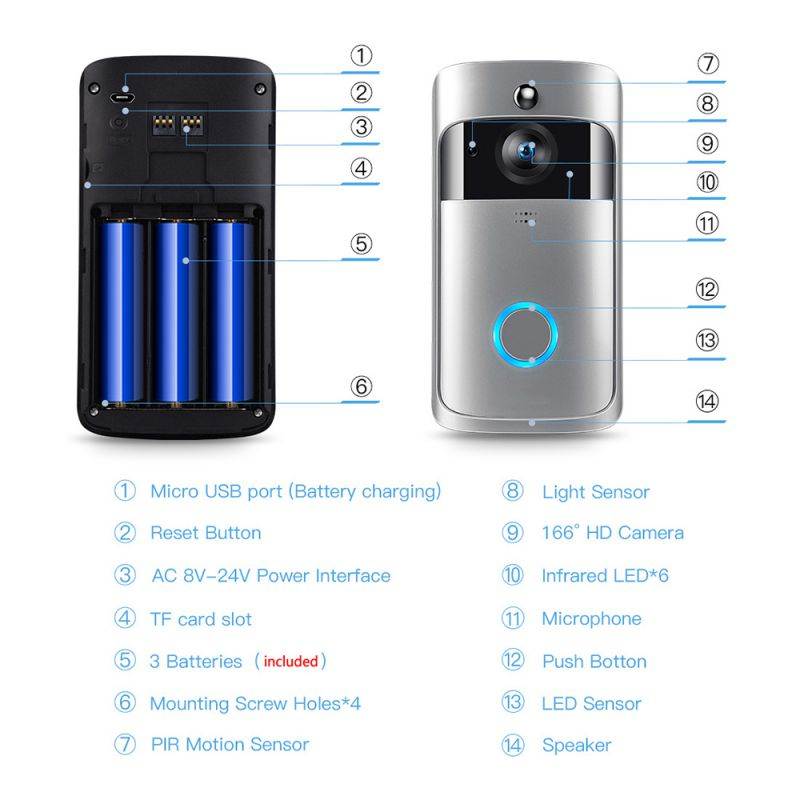 ①
②
③
④
⑤
⑥
⑦
⑧
⑨
⑩
⑪
⑫
⑬
⑭

① Micro USB port (Battery charging)
② Reset Button
③ AC 8V-24V Power Interface
④ TF card slot
⑤ 3 Batteries (included)
⑥ Mounting Screw Holes*4
⑦ PIR Motion Sensor

⑧ Light Sensor
⑨ 166° HD Camera
⑩ Infrared LED*6
⑪ Microphone
⑫ Push Botton
⑬ LED Sensor
⑭ Speaker