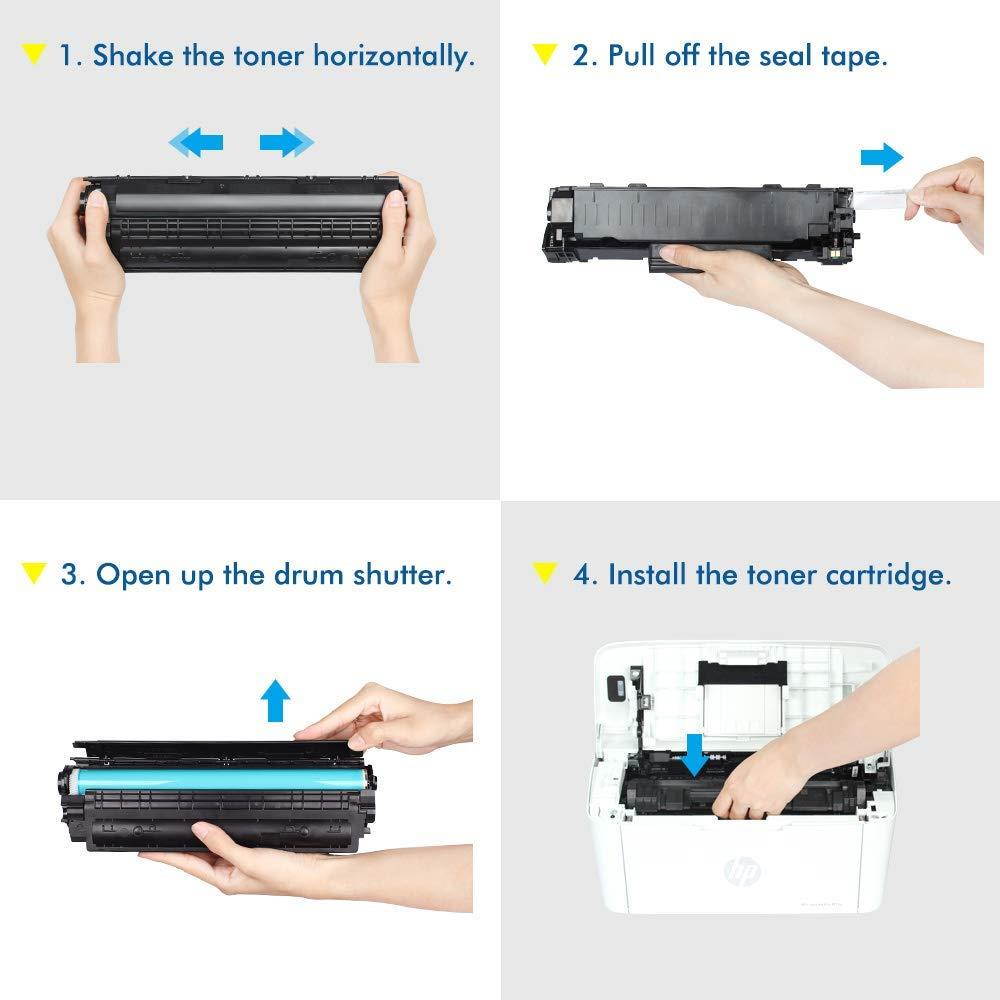 1. Shake the toner horizontally.

2. Pull off the seal tape.

3. Open up the drum shutter.

4. Install the toner cartridge.

hp