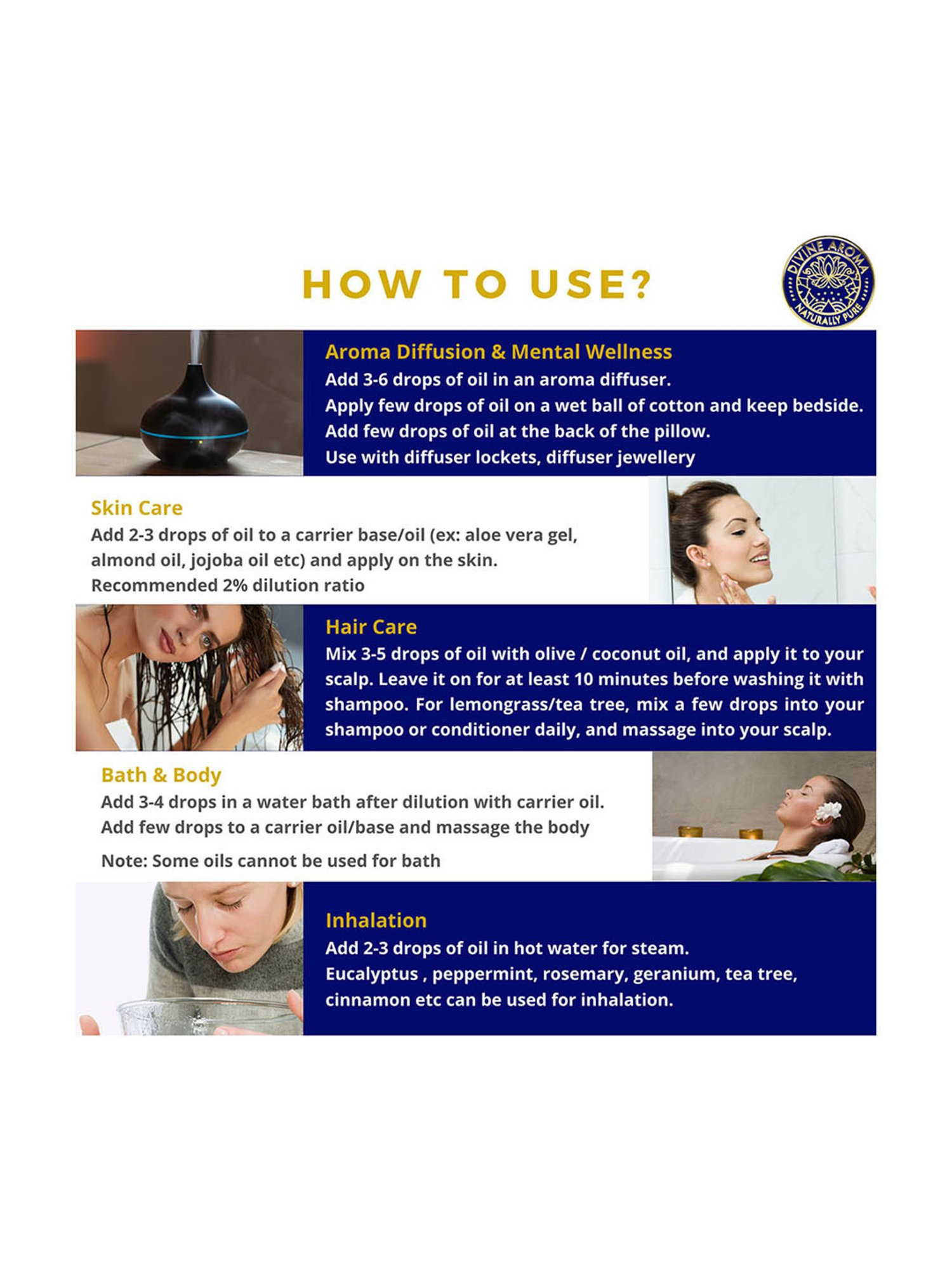 HOW TO USE?

DIVINE AROMA
NATURALLY PURE

Aroma Diffusion & Mental Wellness
Add 3-6 drops of oil in an aroma diffuser.
Apply few drops of oil on a wet ball of cotton and keep bedside.
Add few drops of oil at the back of the pillow.
Use with diffuser lockets, diffuser jewellery

Skin Care
Add 2-3 drops of oil to a carrier base/oil (ex: aloe vera gel, almond oil, jojoba oil etc) and apply on the skin.
Recommended 2% dilution ratio

Hair Care
Mix 3-5 drops of oil with olive / coconut oil, and apply it to your scalp. Leave it on for at least 10 minutes before washing it with shampoo. For lemongrass/tea tree, mix a few drops into your shampoo or conditioner daily, and massage into your scalp.

Bath & Body
Add 3-4 drops in a water bath after dilution with carrier oil.
Add few drops to a carrier oil/base and massage the body

Note: Some oils cannot be used for bath

Inhalation
Add 2-3 drops of oil in hot water for steam.
Eucalyptus , peppermint, rosemary, geranium, tea tree, cinnamon etc can be used for inhalation.