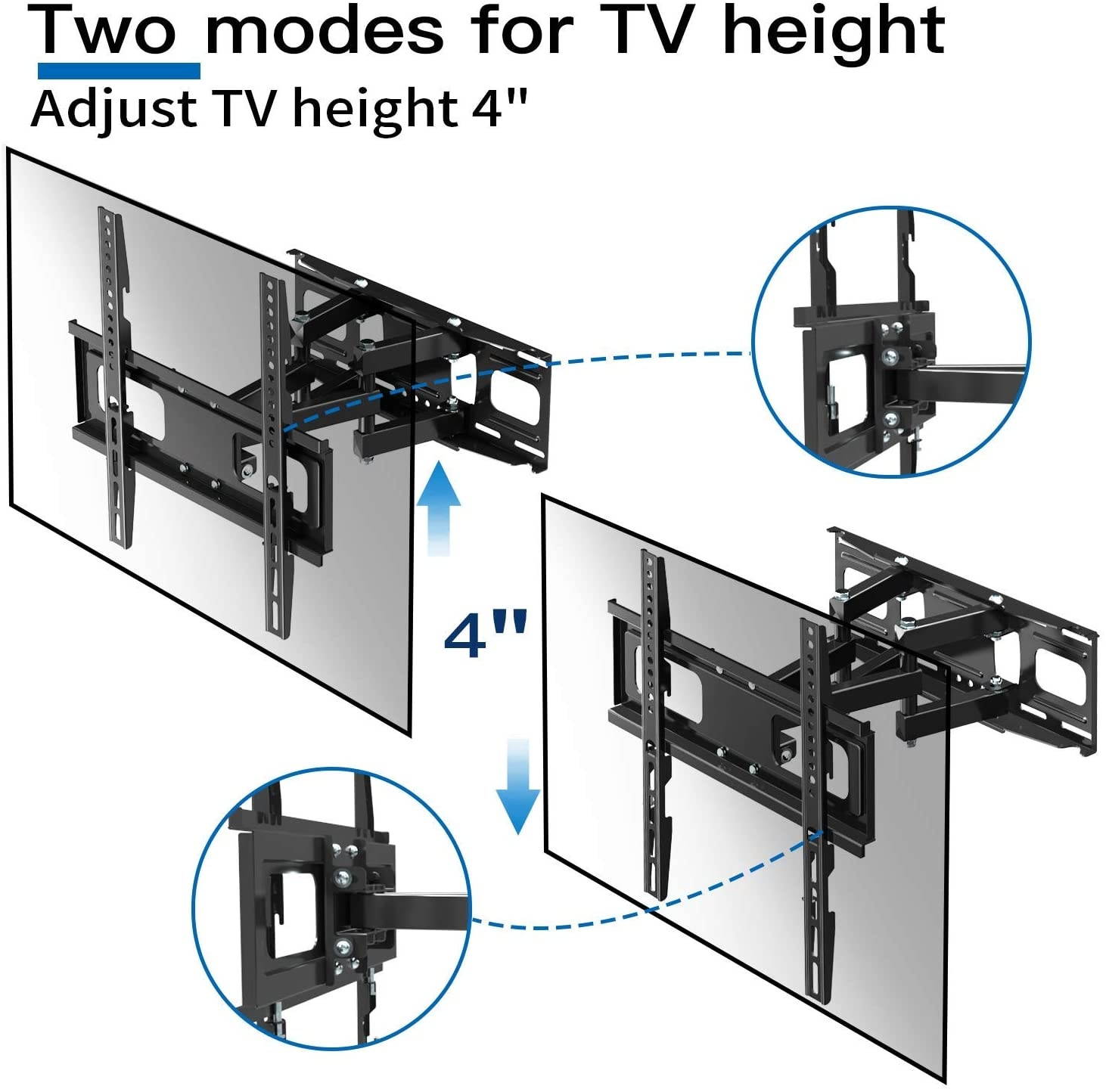 Two modes for TV height
Adjust TV height 4"

4"