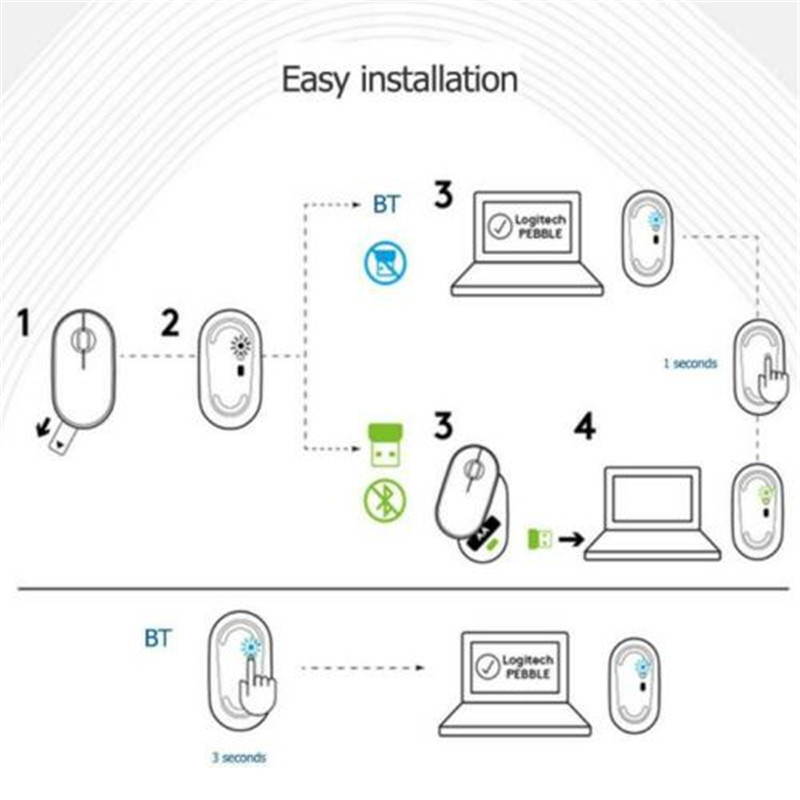 Easy installation

BT

3

Logitech PEBBLE

1

2

1 seconds

3

4

BT

Logitech PEBBLE

3 seconds