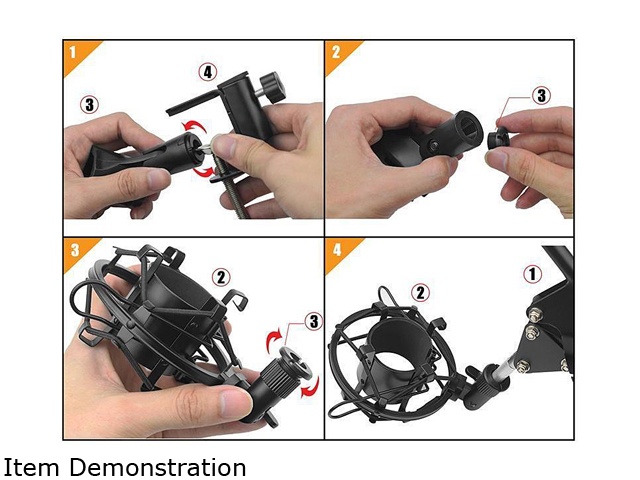 1
4
3
2
3
3
2
3
4
2
1
Item Demonstration