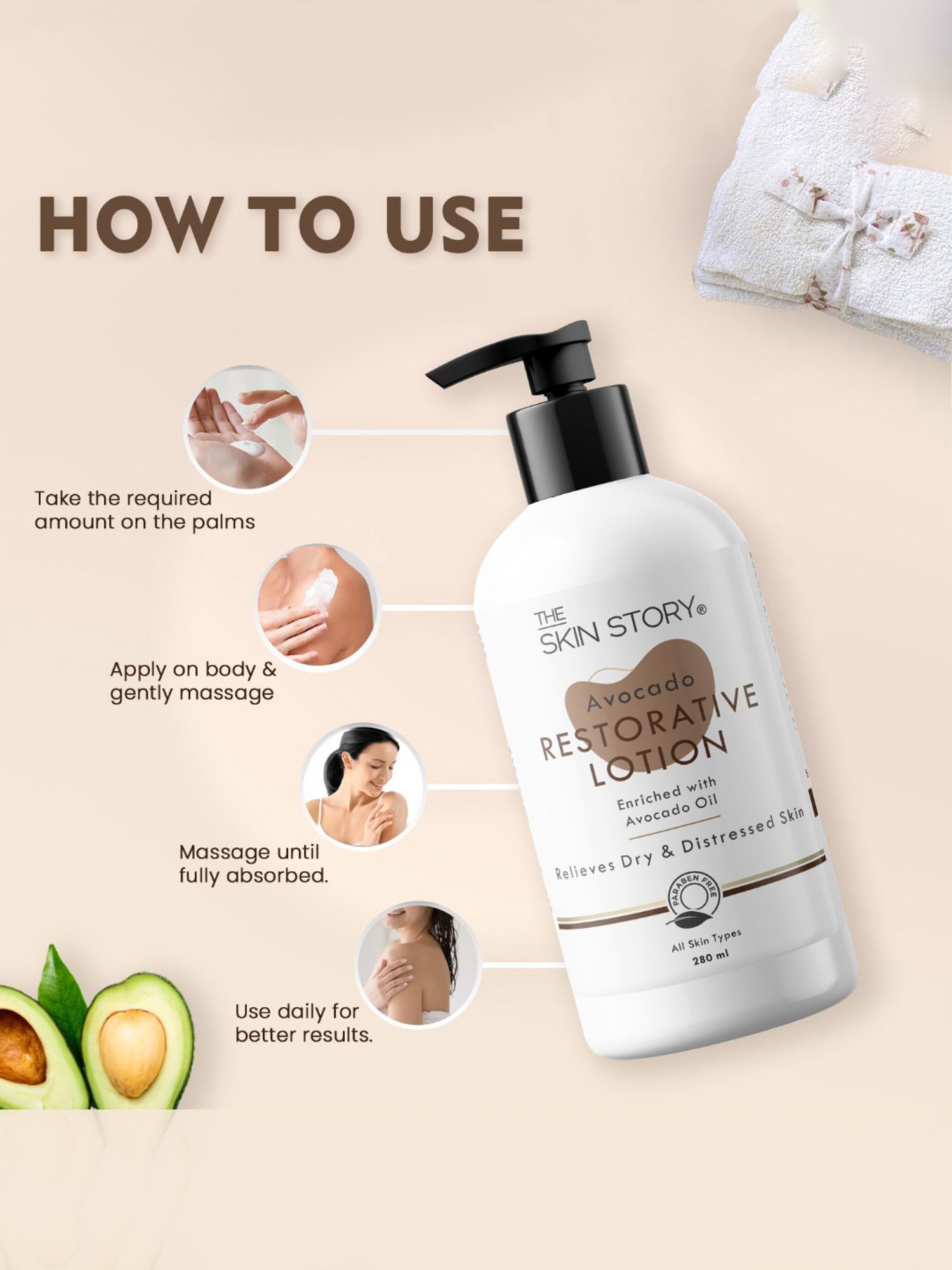 HOW TO USE

Take the required amount on the palms

Apply on body & gently massage

Massage until fully absorbed.

Use daily for better results.

THE SKIN STORY®

Avocado
RESTORATIVE LOTION

Enriched with Avocado Oil

Relieves Dry & Distressed Skin

PARABEN FREE

All Skin Types
280 ml