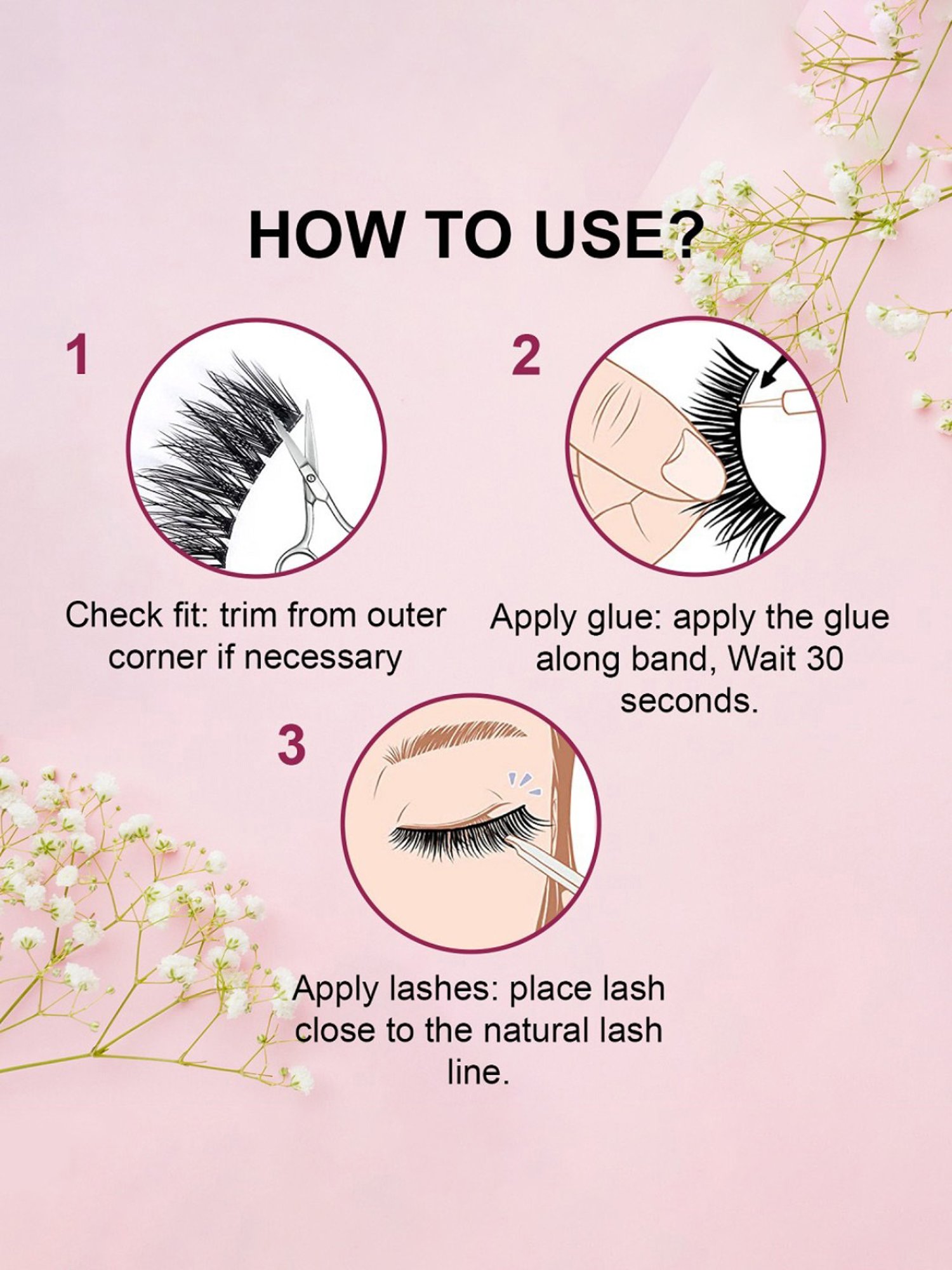 HOW TO USE?

1

Check fit: trim from outer corner if necessary

2

Apply glue: apply the glue along band, Wait 30 seconds.

3

Apply lashes: place lash close to the natural lash line.