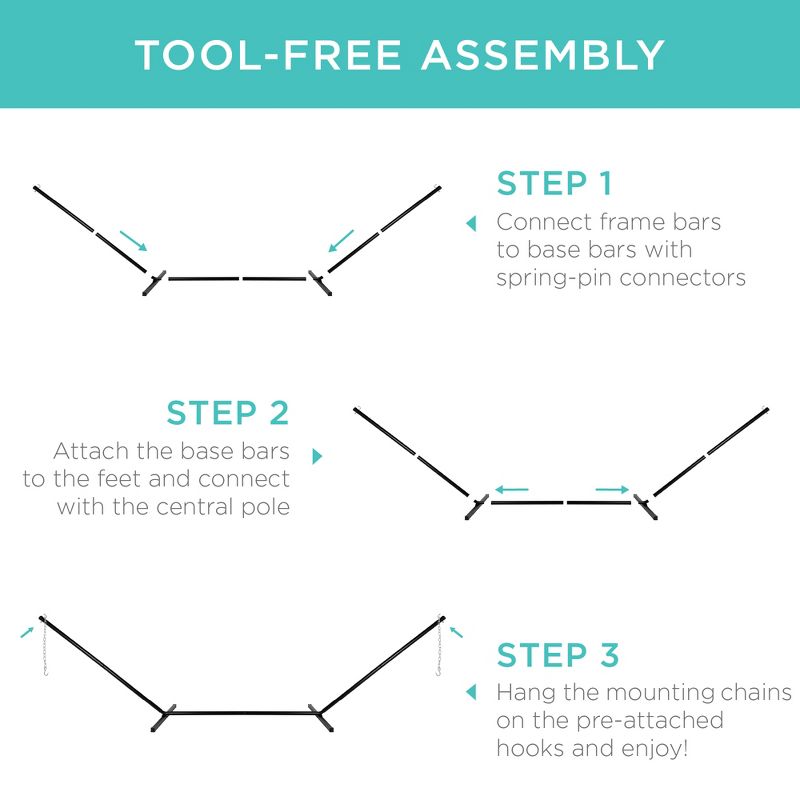 TOOL-FREE ASSEMBLY

STEP 1
Connect frame bars to base bars with spring-pin connectors

STEP 2
Attach the base bars to the feet and connect with the central pole

STEP 3
Hang the mounting chains on the pre-attached hooks and enjoy!