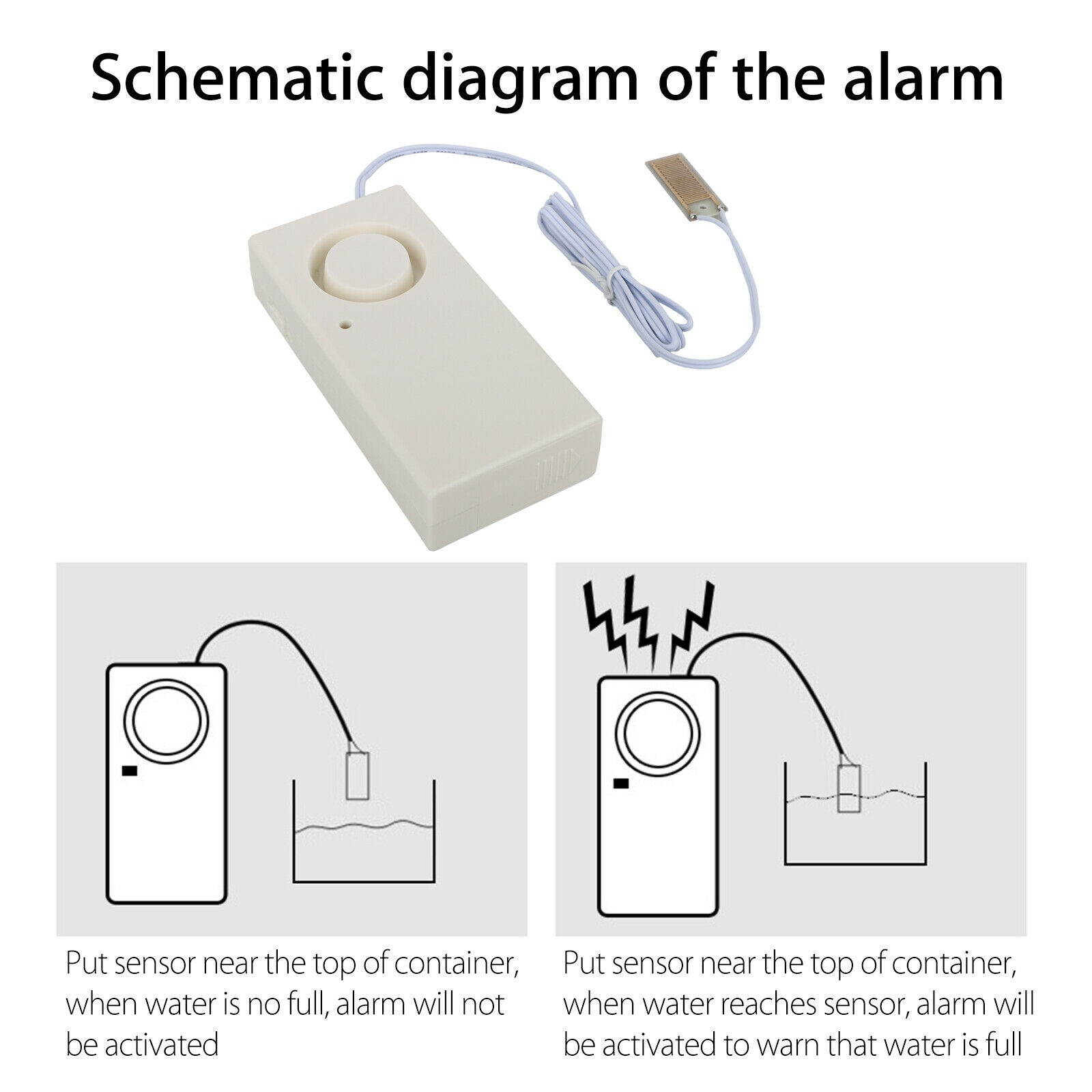 Schematic diagram of the alarm

Put sensor near the top of container, when water is no full, alarm will not be activated

Put sensor near the top of container, when water reaches sensor, alarm will be activated to warn that water is full