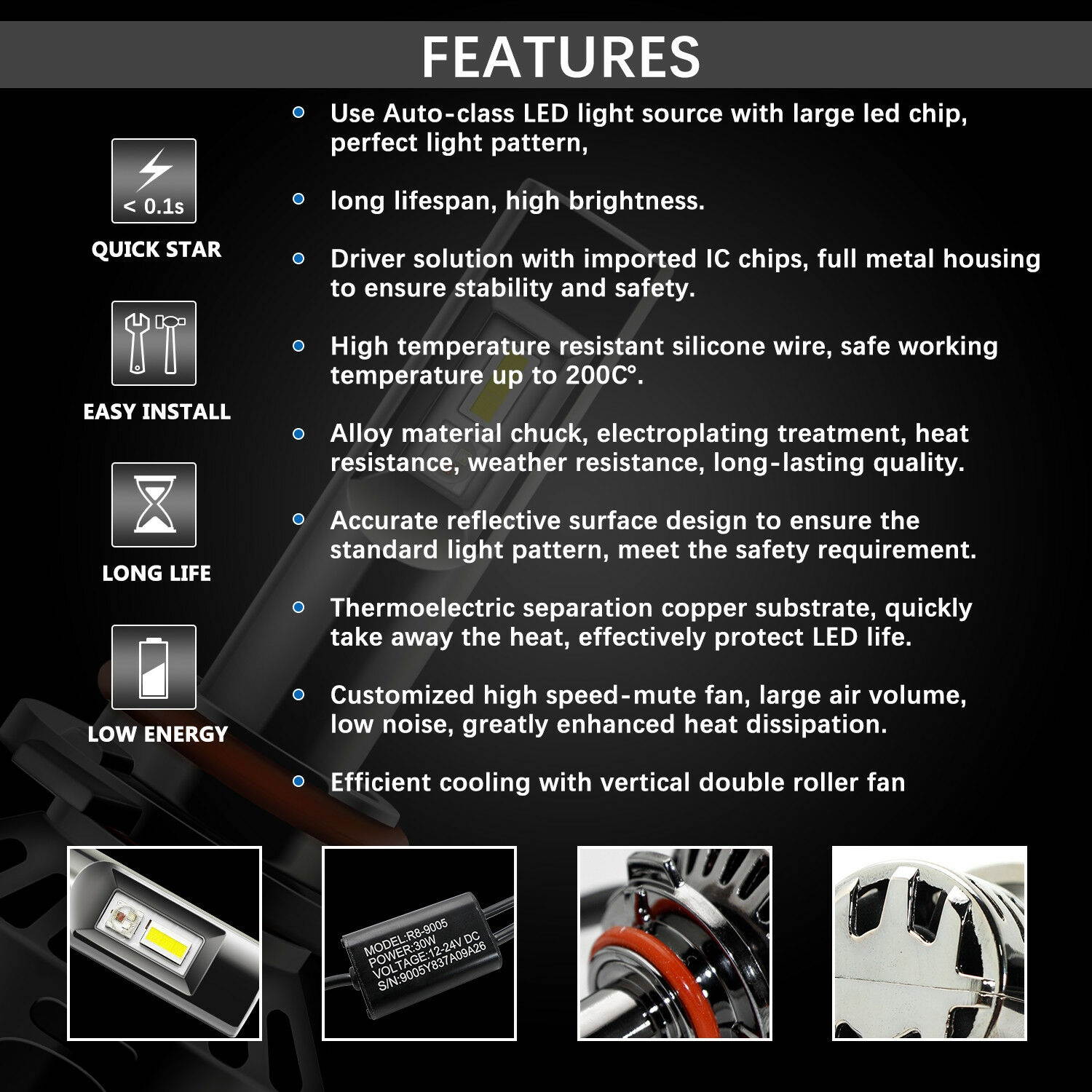 FEATURES

< 0.1s

QUICK STAR

EASY INSTALL

LONG LIFE

LOW ENERGY

Use Auto-class LED light source with large led chip, perfect light pattern,

long lifespan, high brightness.

Driver solution with imported IC chips, full metal housing to ensure stability and safety.

High temperature resistant silicone wire, safe working temperature up to 200C°.

Alloy material chuck, electroplating treatment, heat resistance, weather resistance, long-lasting quality.

Accurate reflective surface design to ensure the standard light pattern, meet the safety requirement.

Thermoelectric separation copper substrate, quickly take away the heat, effectively protect LED life.

Customized high speed-mute fan, large air volume, low noise, greatly enhanced heat dissipation.

Efficient cooling with vertical double roller fan

MODEL:R8-9005
POWER:30W
VOLTAGE:12-24V DC
S/N:9005Y837A09A26