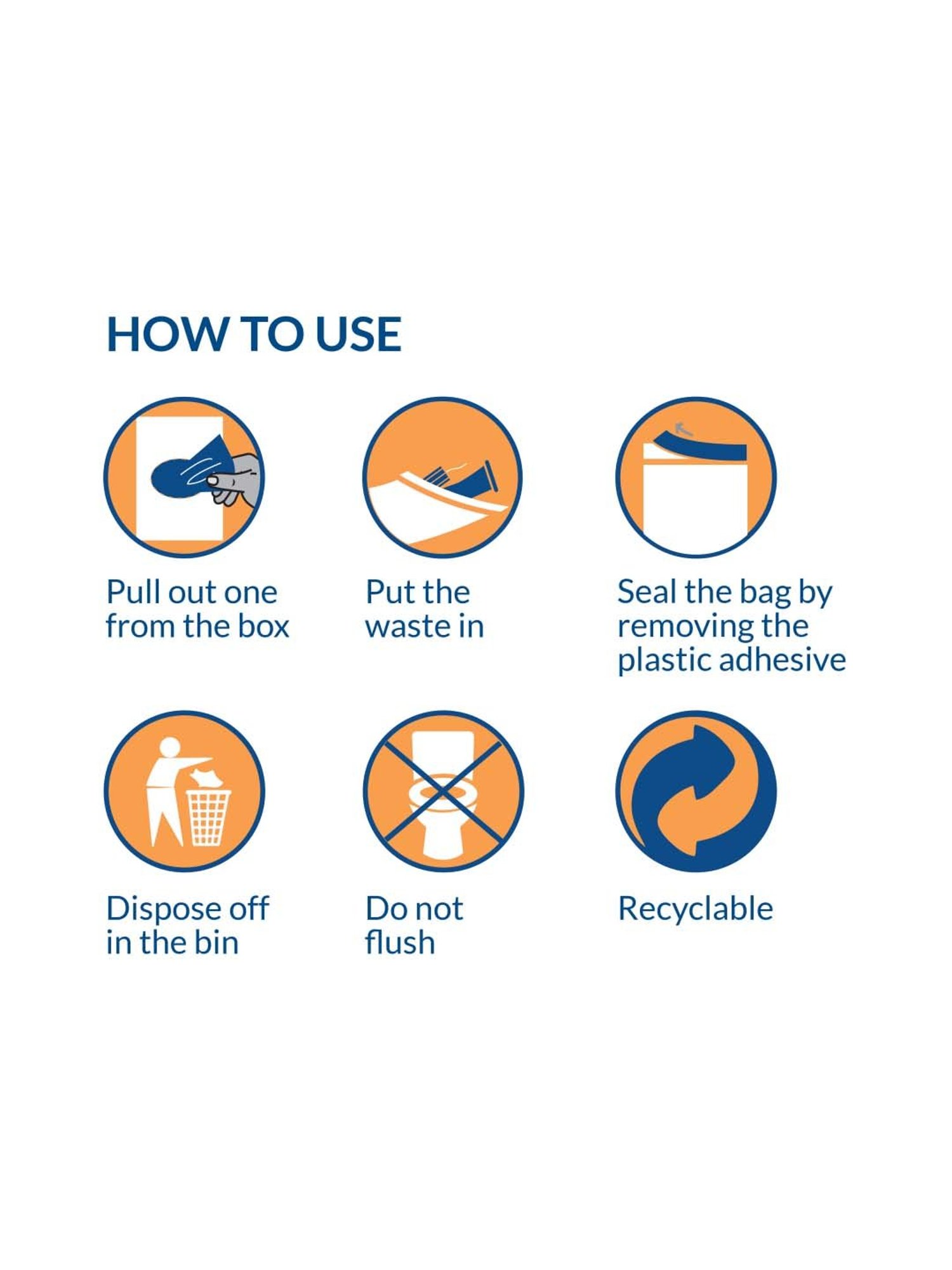 HOW TO USE

Pull out one from the box

Put the waste in

Seal the bag by removing the plastic adhesive

Dispose off in the bin

Do not flush

Recyclable