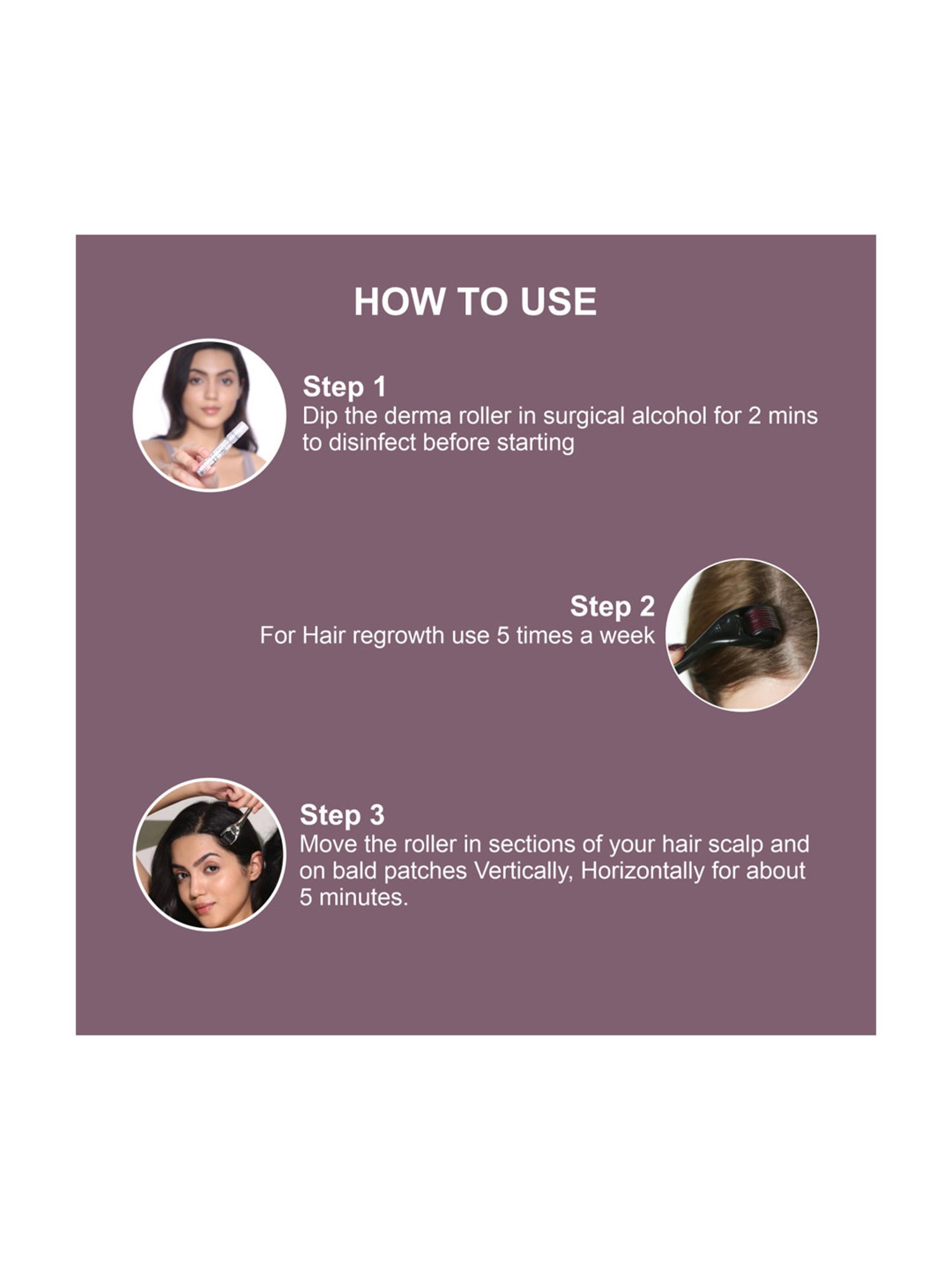 HOW TO USE

Step 1
Dip the derma roller in surgical alcohol for 2 mins to disinfect before starting

Step 2
For Hair regrowth use 5 times a week

Step 3
Move the roller in sections of your hair scalp and on bald patches Vertically, Horizontally for about 5 minutes.