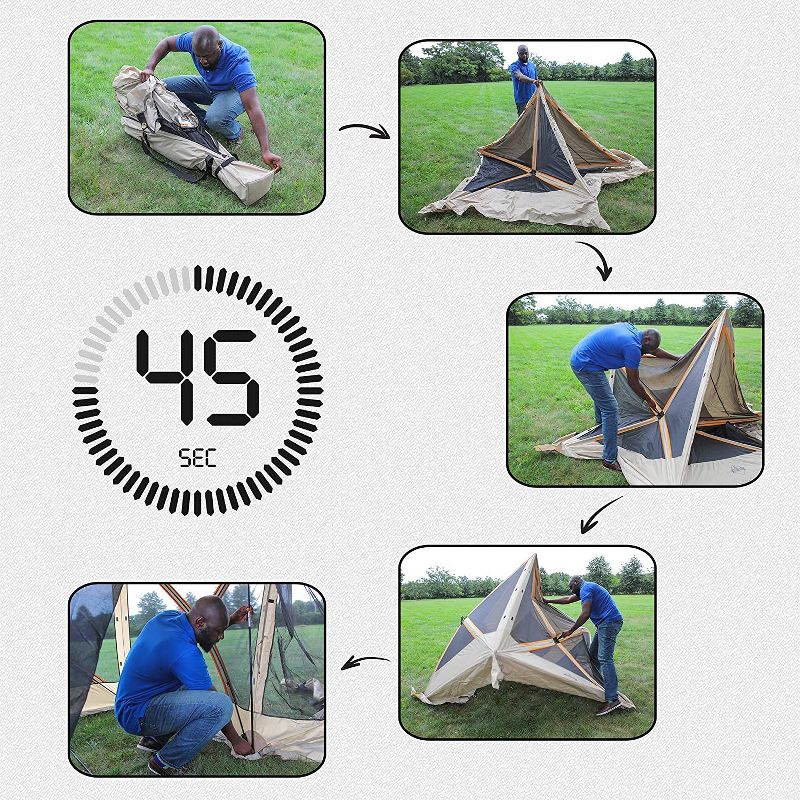 45
SEC