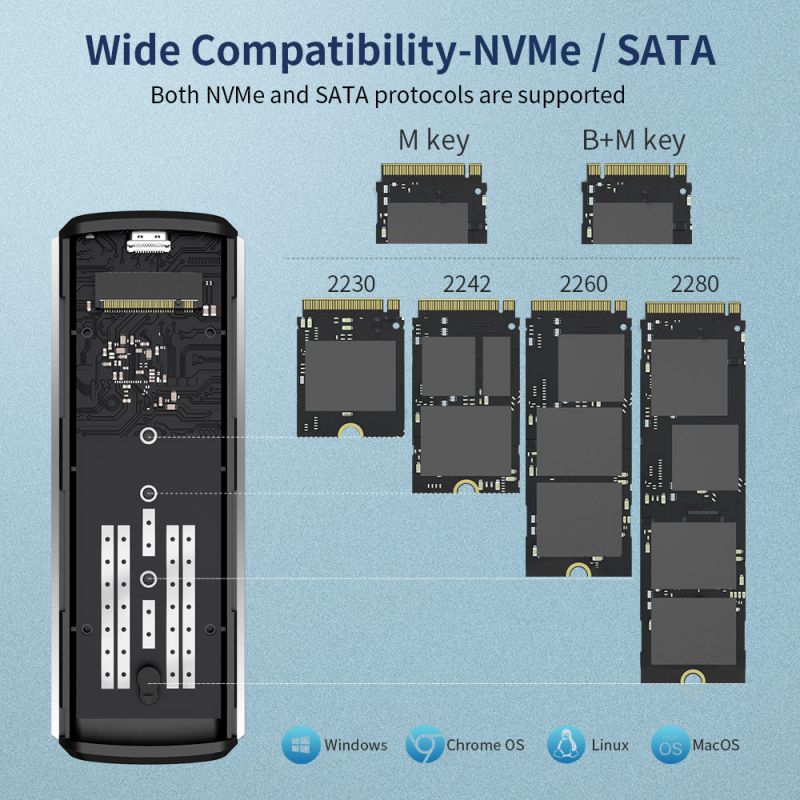 Wide Compatibility-NVMe / SATA

Both NVMe and SATA protocols are supported

M key

B+M key

2230

2242

2260

2280

Windows

Chrome OS

Linux

OS MacOS