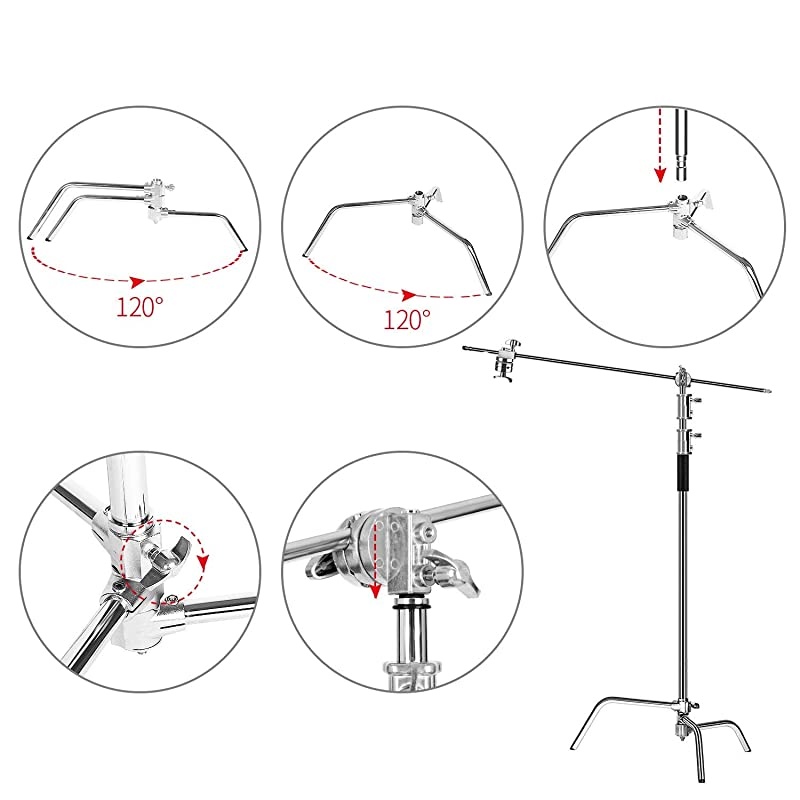 120°

120°