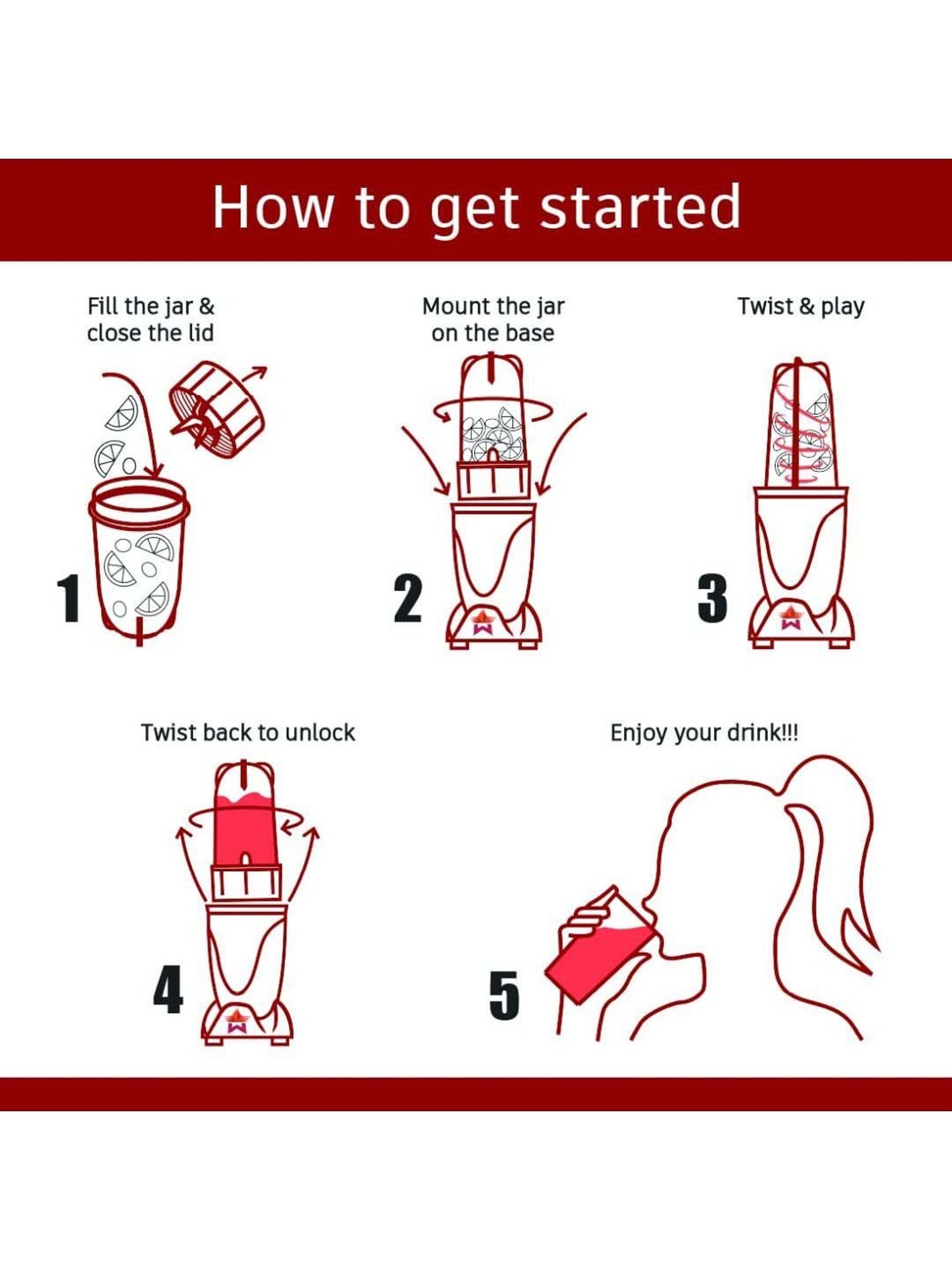 How to get started

Fill the jar & close the lid

1

Mount the jar on the base

2

Twist & play

3

Twist back to unlock

4

Enjoy your drink!!!

5