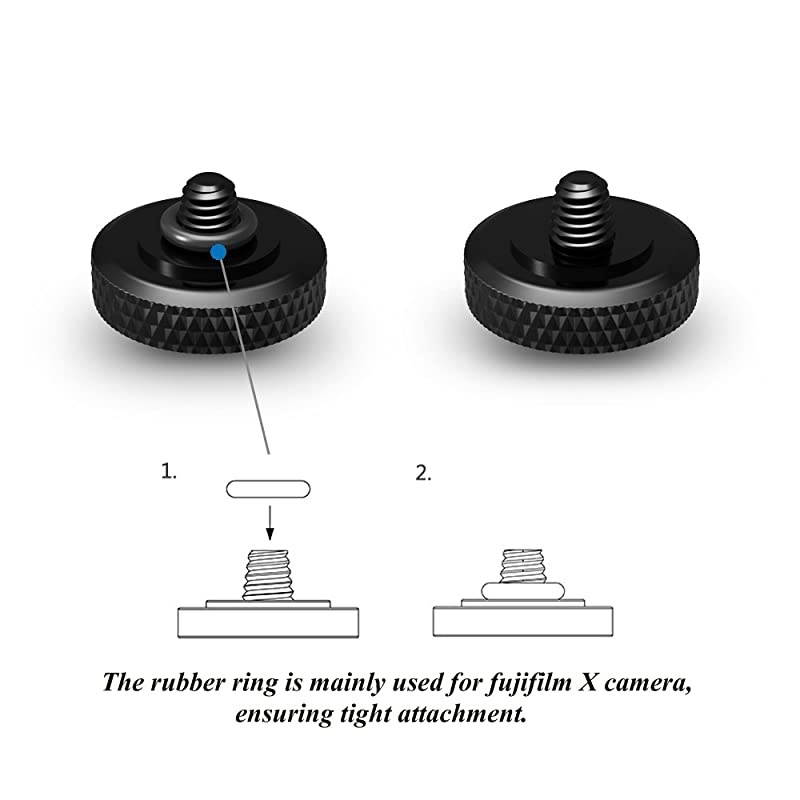 1.

2.

The rubber ring is mainly used for fujifilm X camera, ensuring tight attachment.