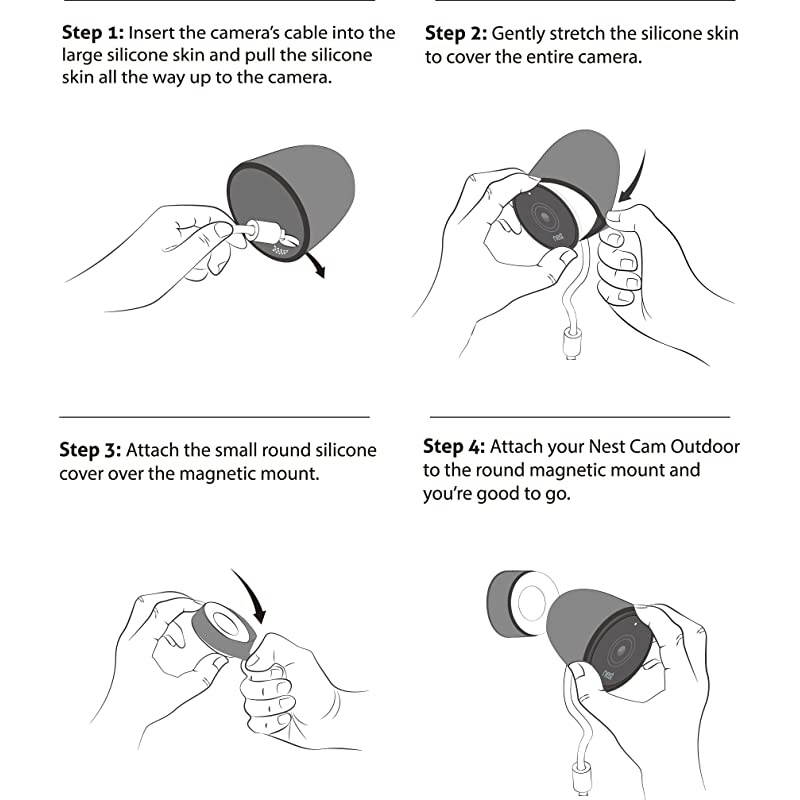 **Step 1:** Insert the camera's cable into the large silicone skin and pull the silicone skin all the way up to the camera.

**Step 2:** Gently stretch the silicone skin to cover the entire camera.

nest

**Step 3:** Attach the small round silicone cover over the magnetic mount.

**Step 4:** Attach your Nest Cam Outdoor to the round magnetic mount and you're good to go.

nest