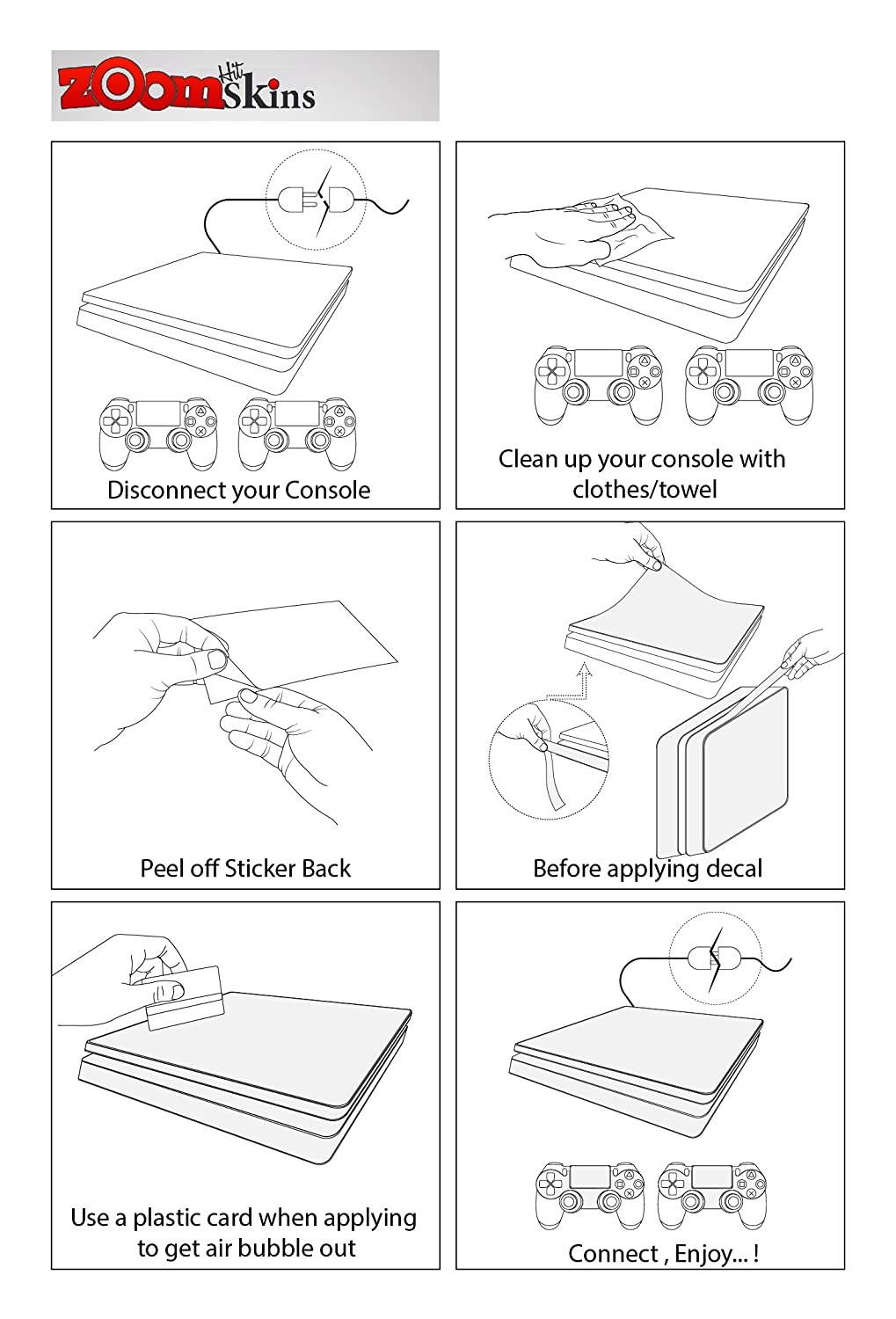 ZOOM Hit Skins

Disconnect your Console

Clean up your console with clothes/towel

Peel off Sticker Back

Before applying decal

Use a plastic card when applying to get air bubble out

Connect , Enjoy... !