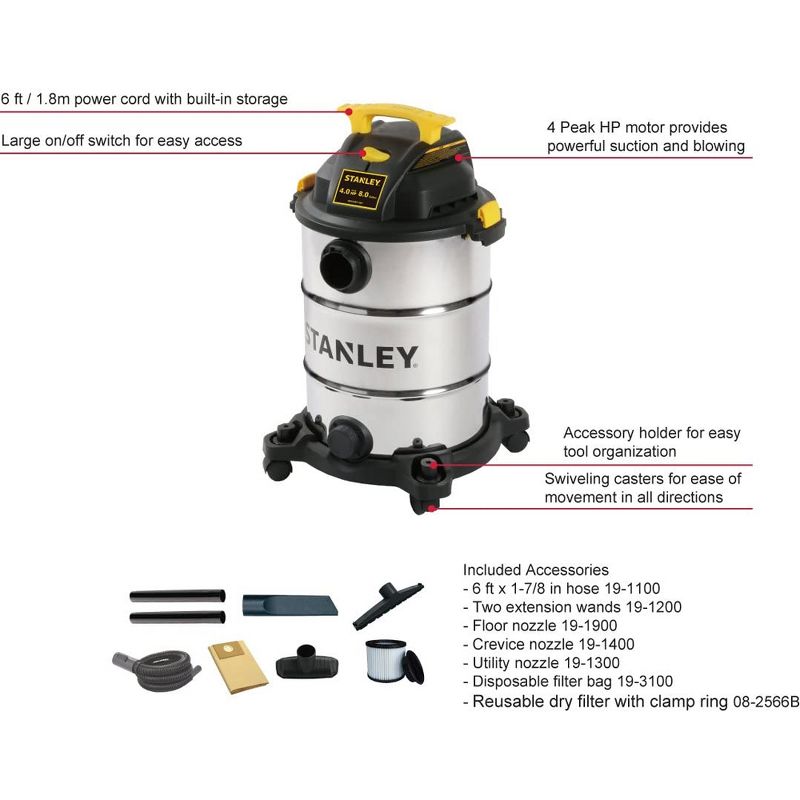 6 ft / 1.8m power cord with built-in storage

Large on/off switch for easy access

4 Peak HP motor provides powerful suction and blowing

STANLEY
4.0 8.0

STANLEY

Accessory holder for easy tool organization

Swiveling casters for ease of movement in all directions

Included Accessories
- 6 ft x 1-7/8 in hose 19-1100
- Two extension wands 19-1200
- Floor nozzle 19-1900
- Crevice nozzle 19-1400
- Utility nozzle 19-1300
- Disposable filter bag 19-3100
- Reusable dry filter with clamp ring 08-2566B