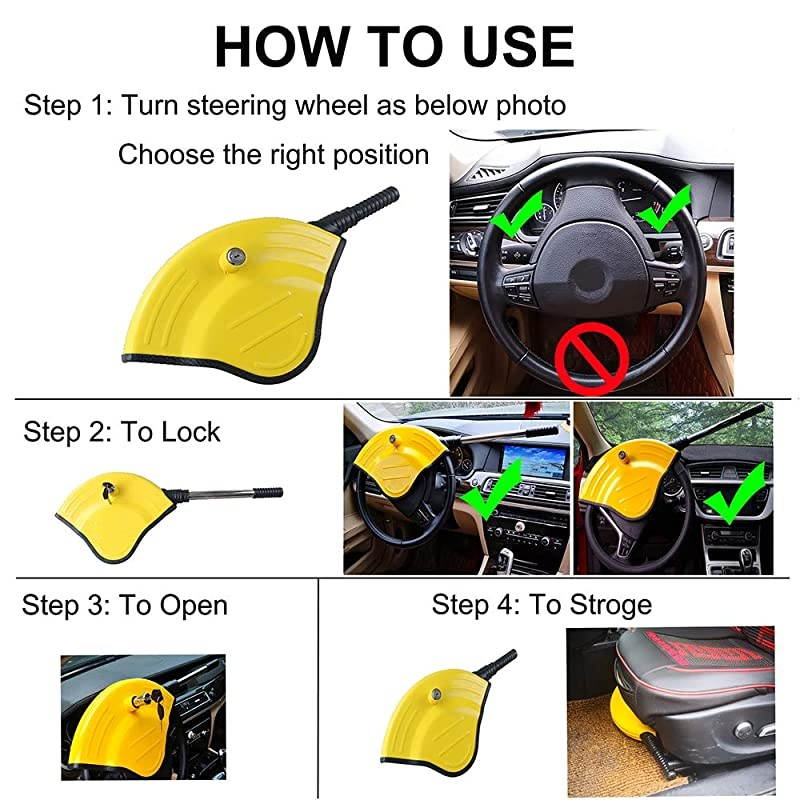 HOW TO USE

Step 1: Turn steering wheel as below photo

Choose the right position

Step 2: To Lock

Step 3: To Open

Step 4: To Stroge