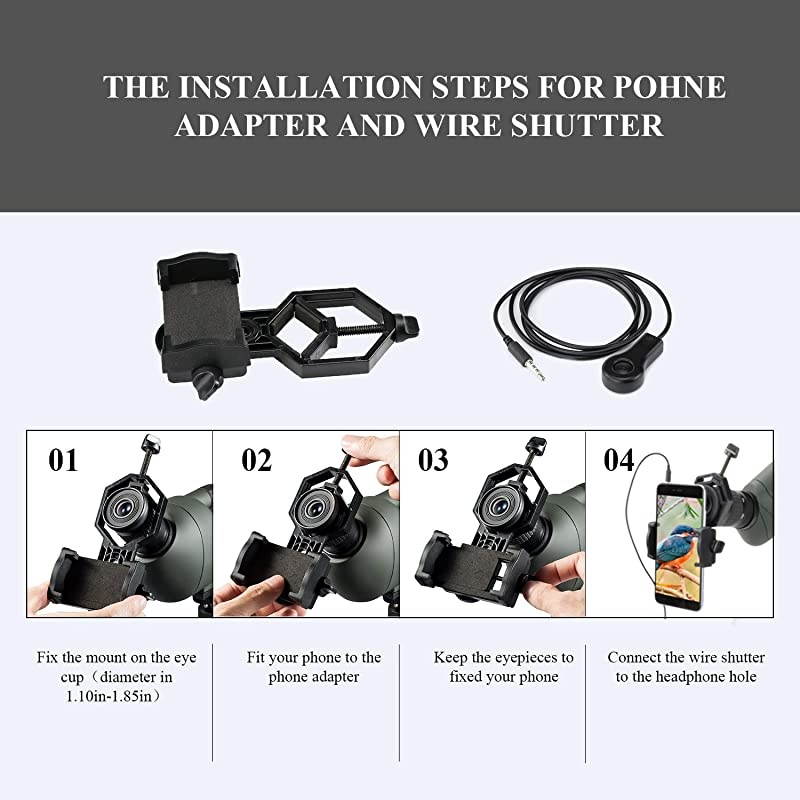 THE INSTALLATION STEPS FOR POHNE ADAPTER AND WIRE SHUTTER

01

02

03

04

Fix the mount on the eye cup（diameter in 1.10in-1.85in）

Fit your phone to the phone adapter

Keep the eyepieces to fixed your phone

Connect the wire shutter to the headphone hole