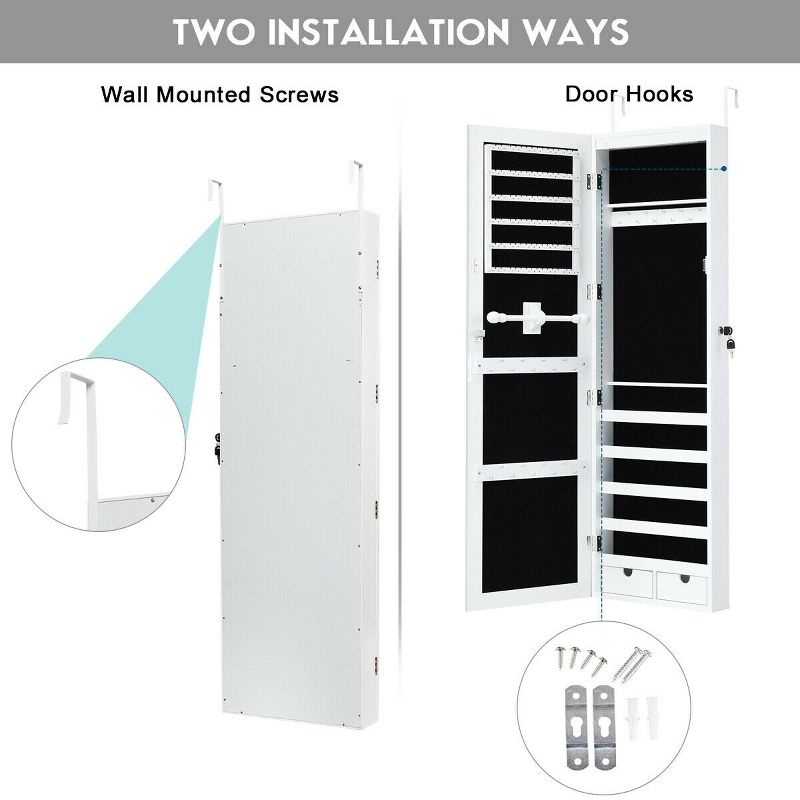 TWO INSTALLATION WAYS

Wall Mounted Screws

Door Hooks